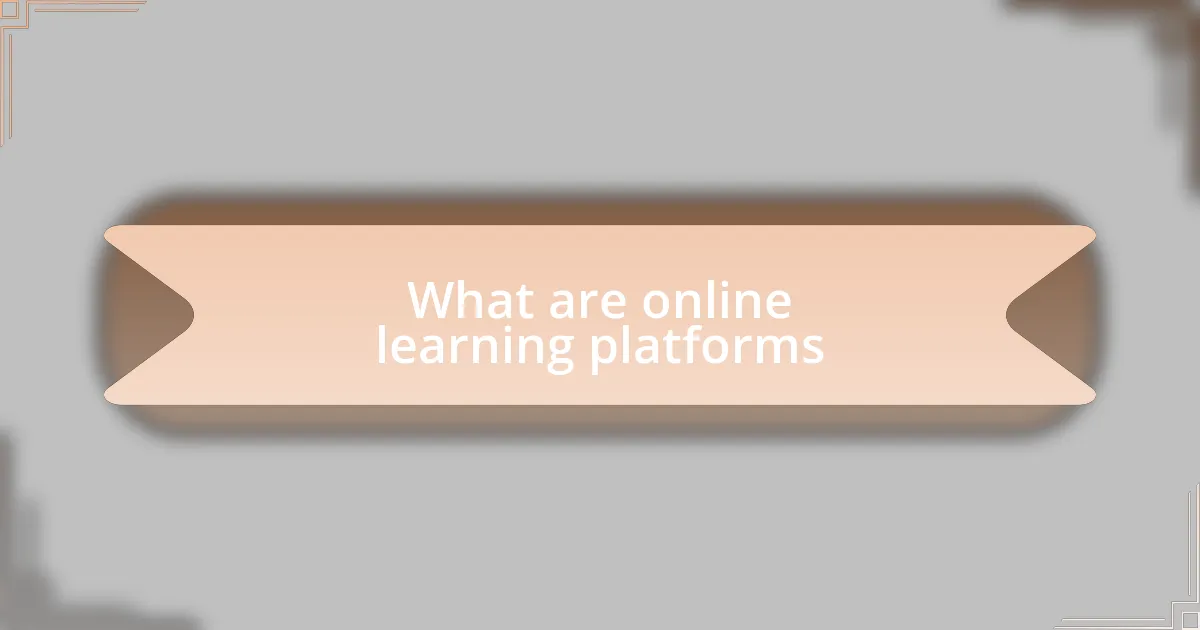 What are online learning platforms