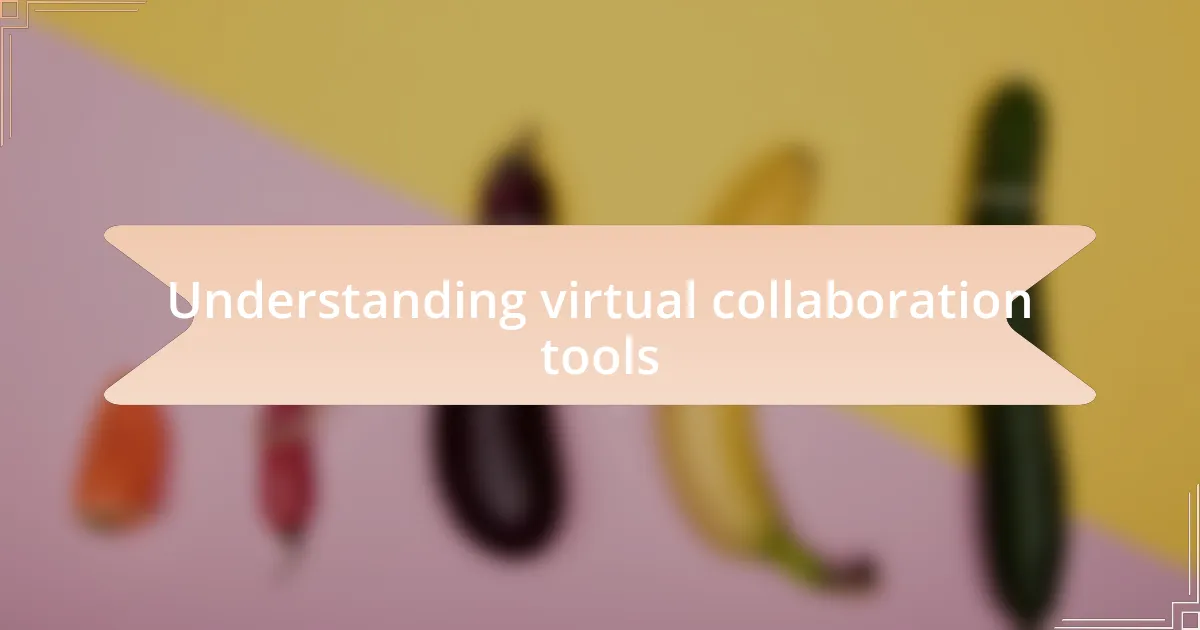 Understanding virtual collaboration tools