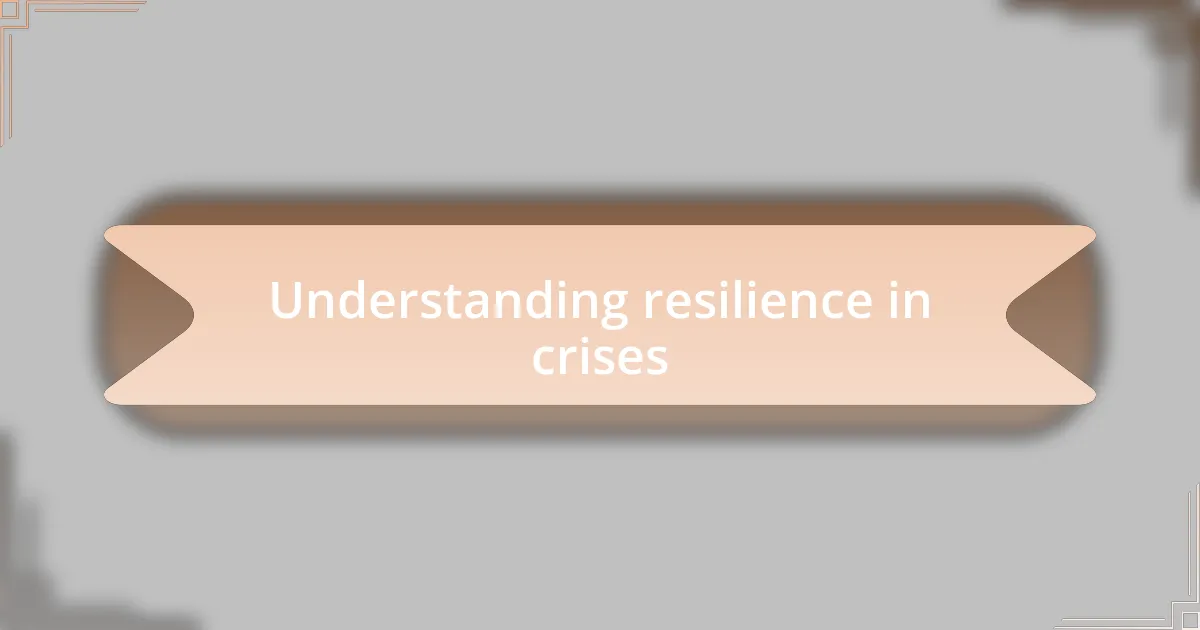 Understanding resilience in crises