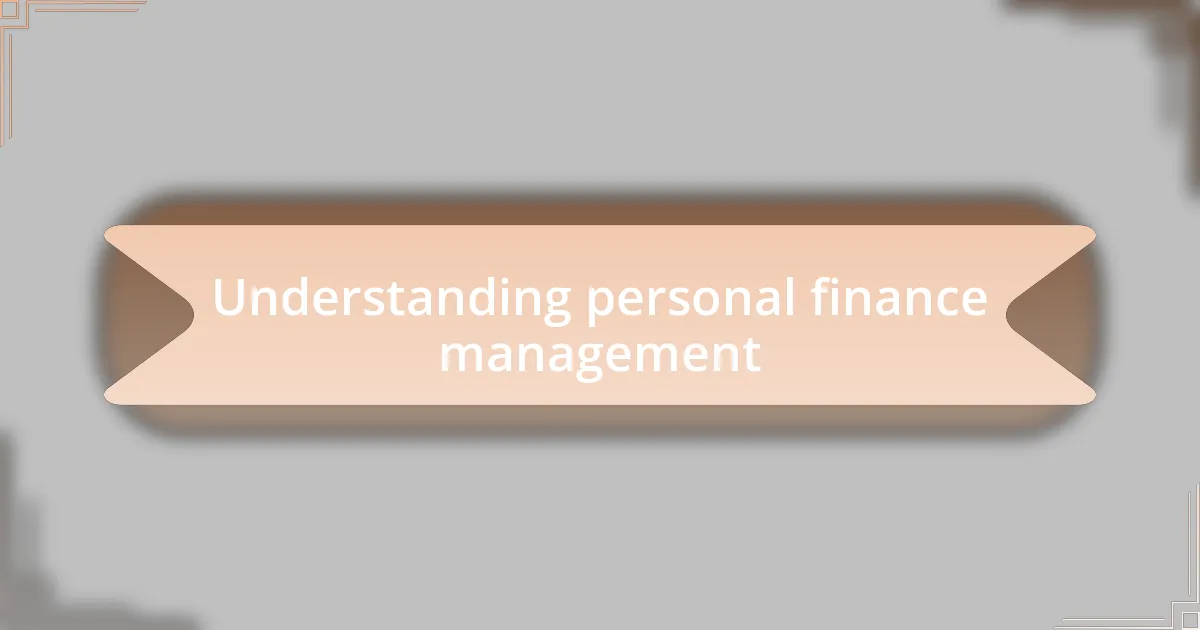 Understanding personal finance management