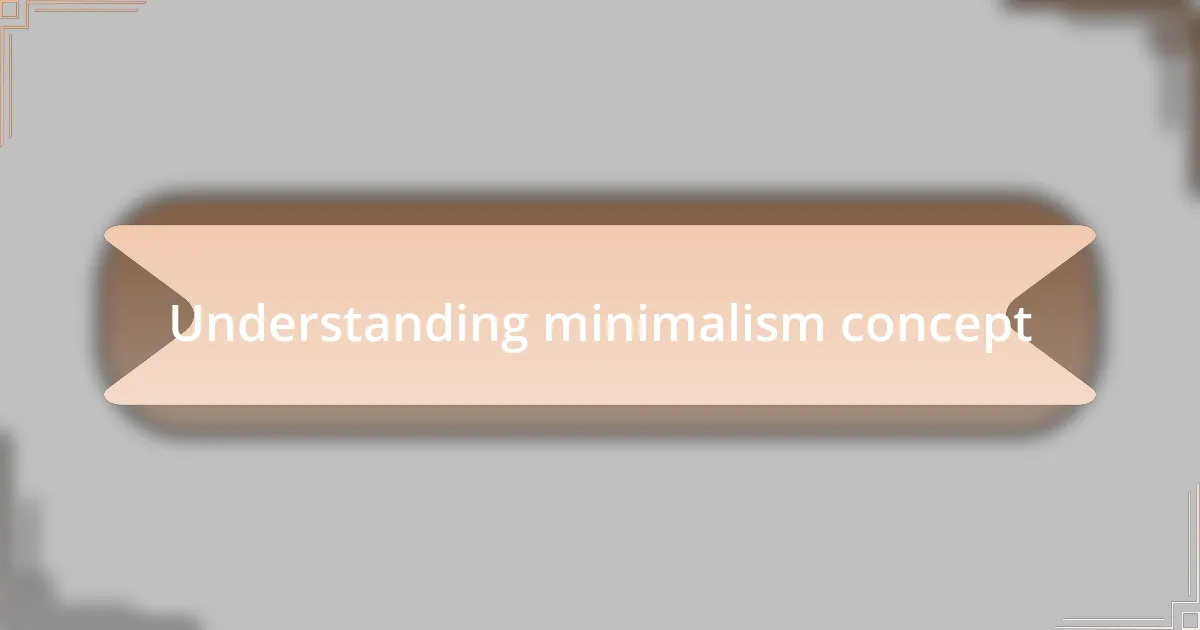 Understanding minimalism concept