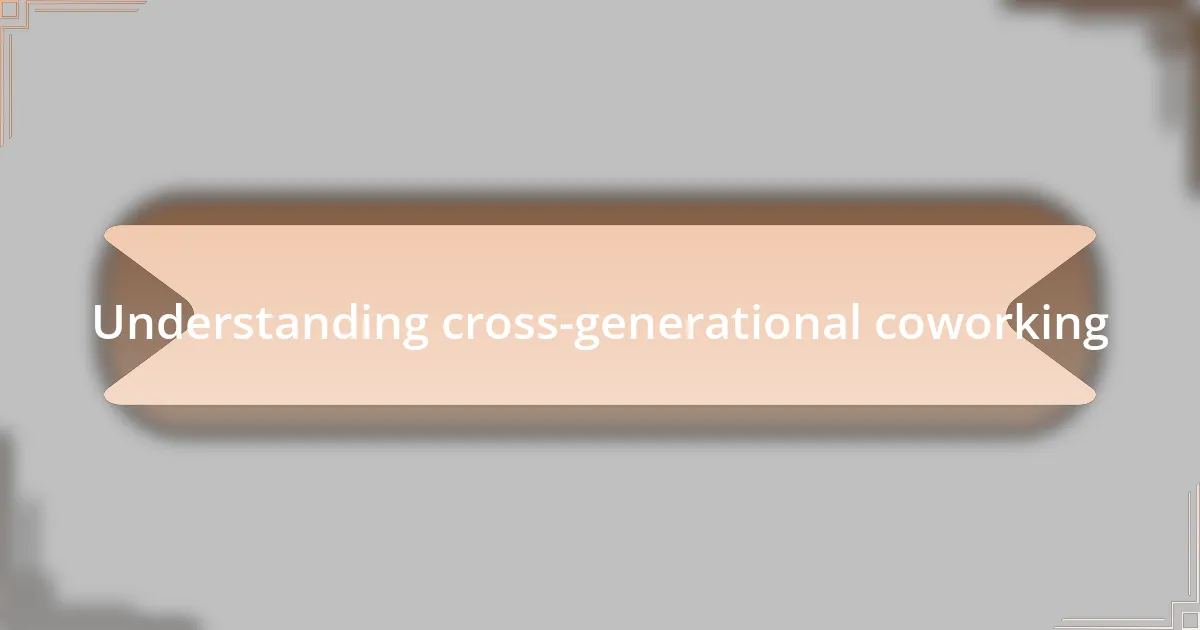 Understanding cross-generational coworking