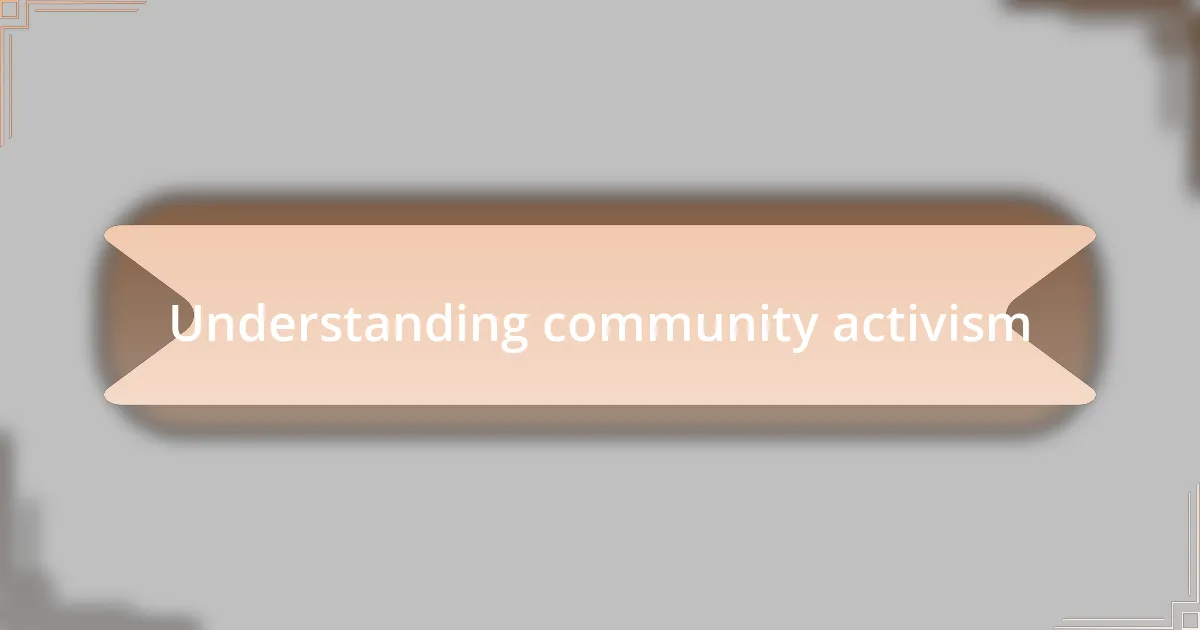 Understanding community activism