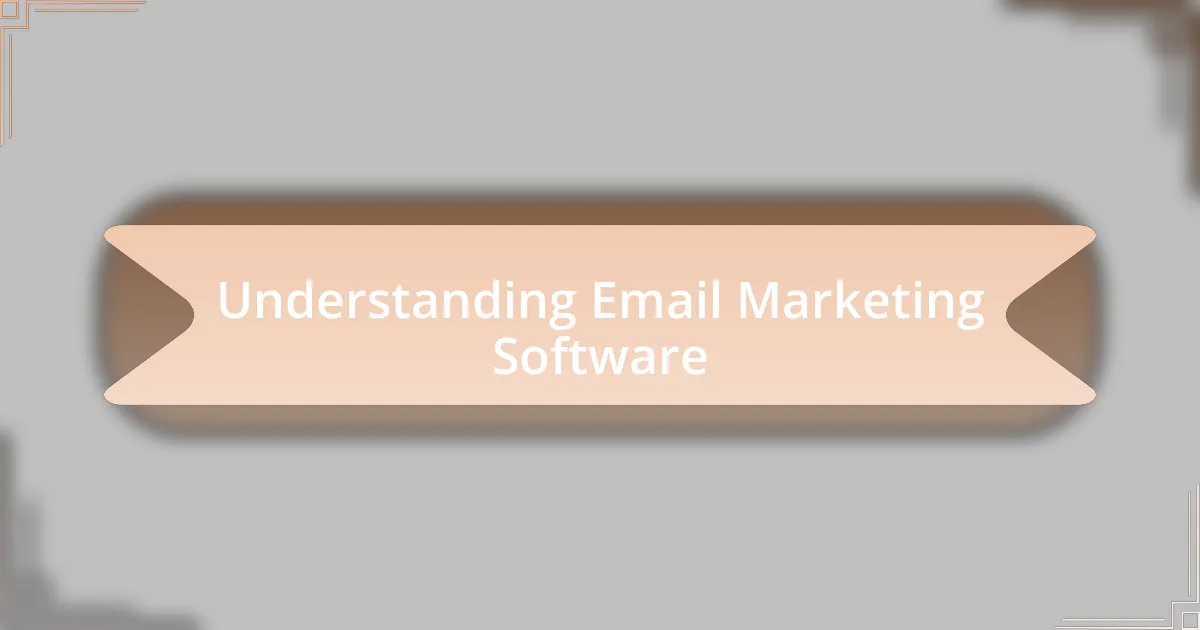 Understanding Email Marketing Software