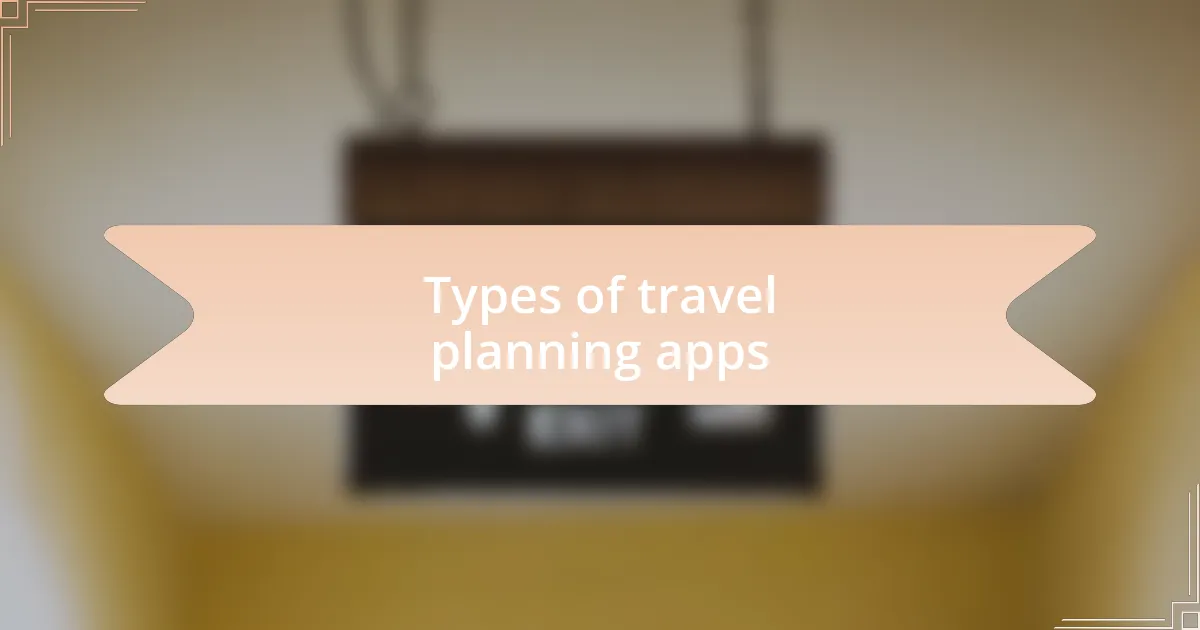 Types of travel planning apps