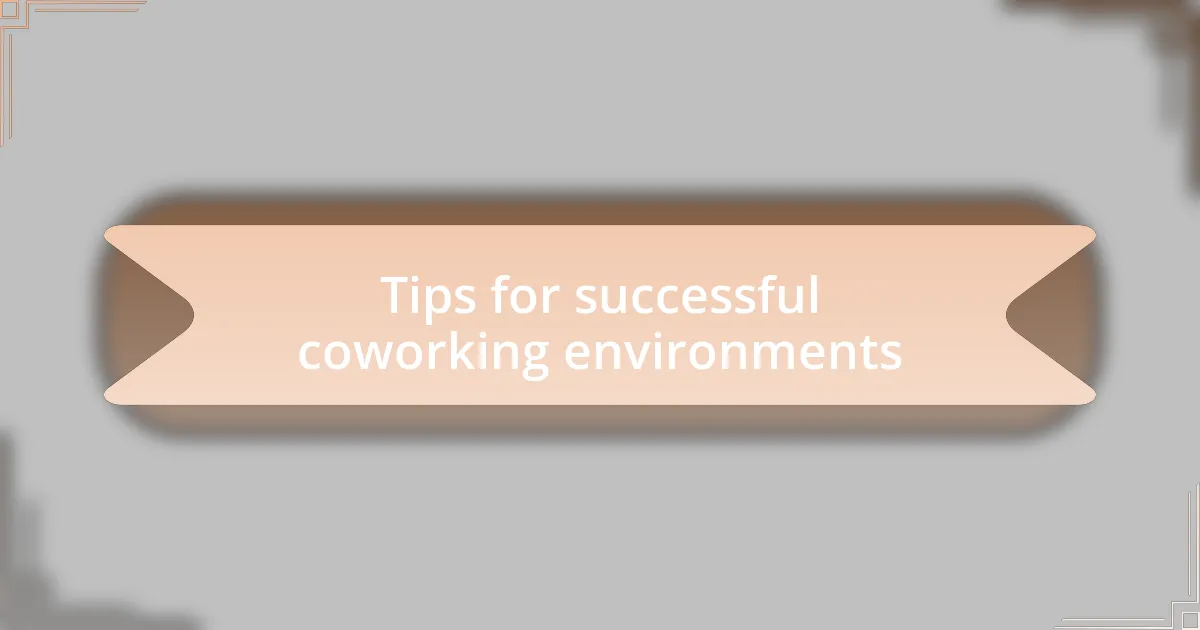 Tips for successful coworking environments