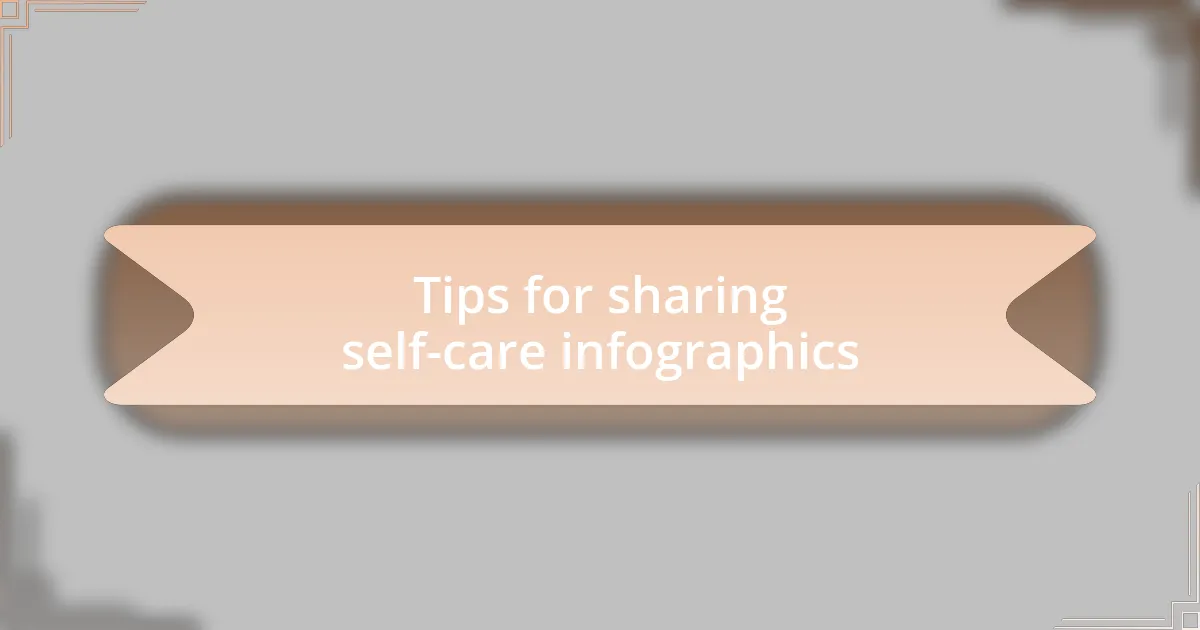 Tips for sharing self-care infographics