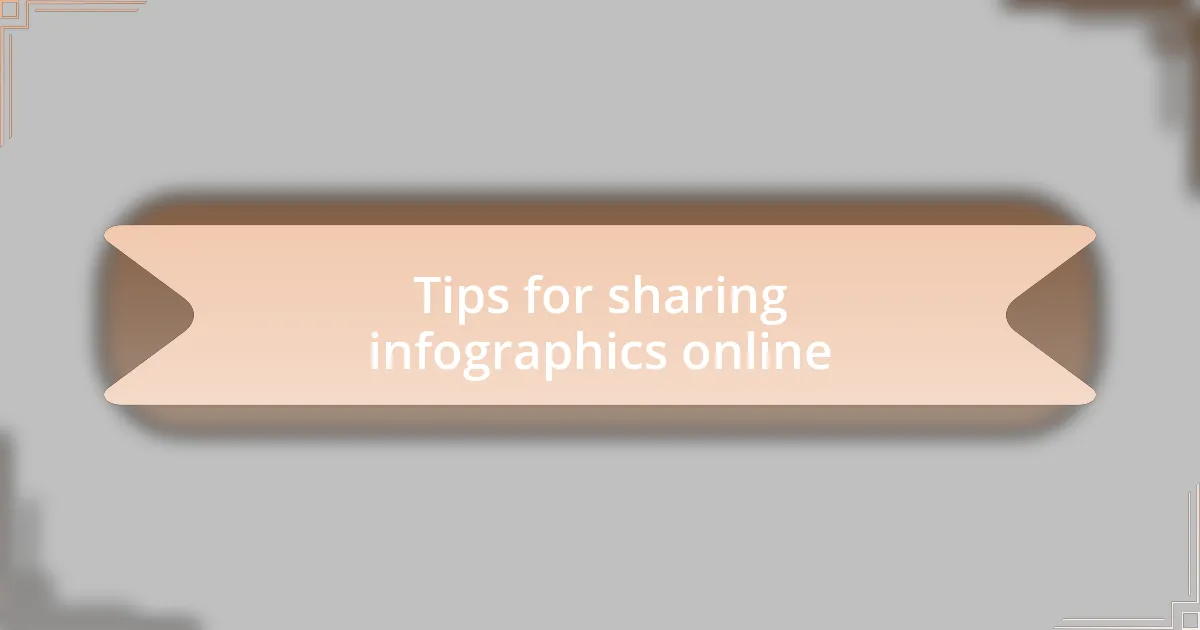 Tips for sharing infographics online