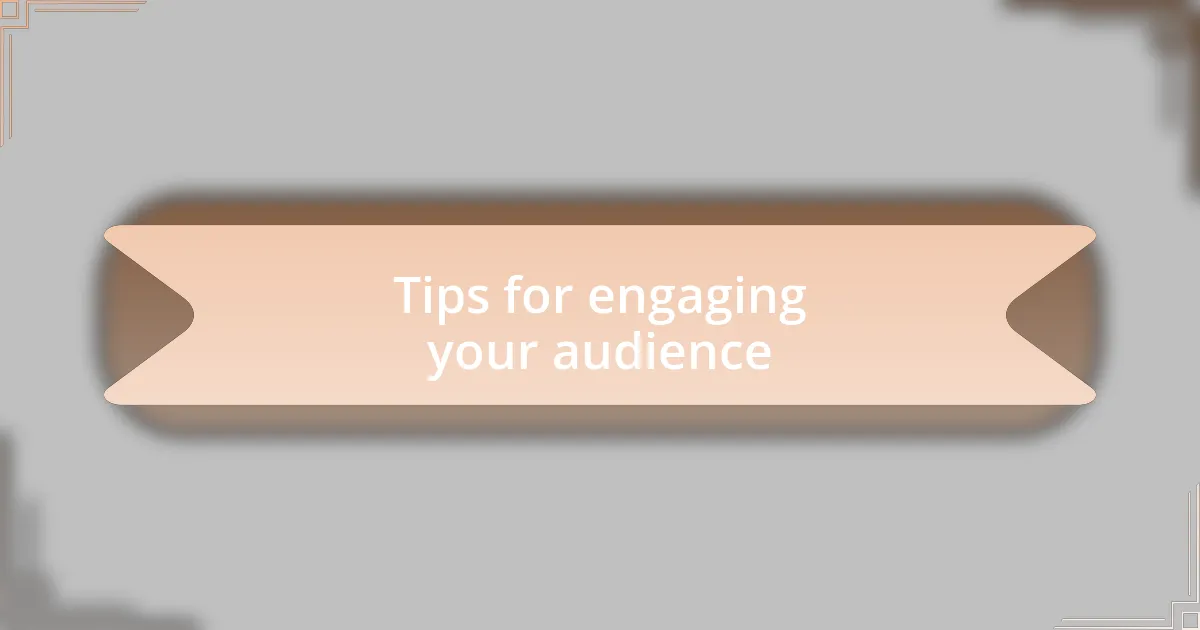 Tips for engaging your audience