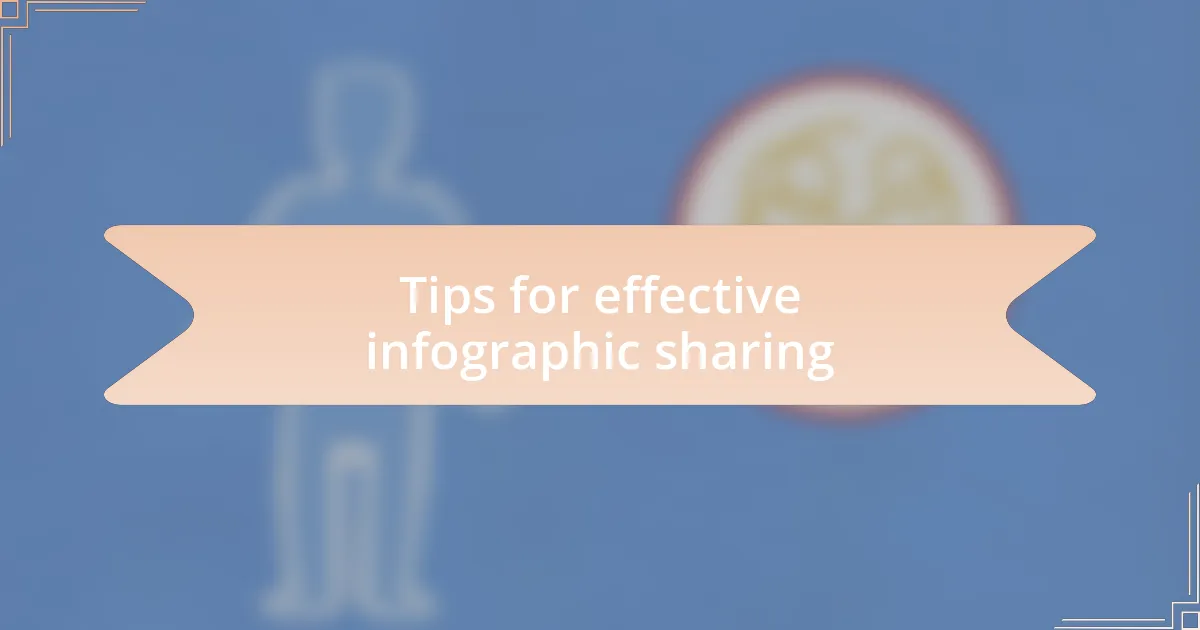 Tips for effective infographic sharing