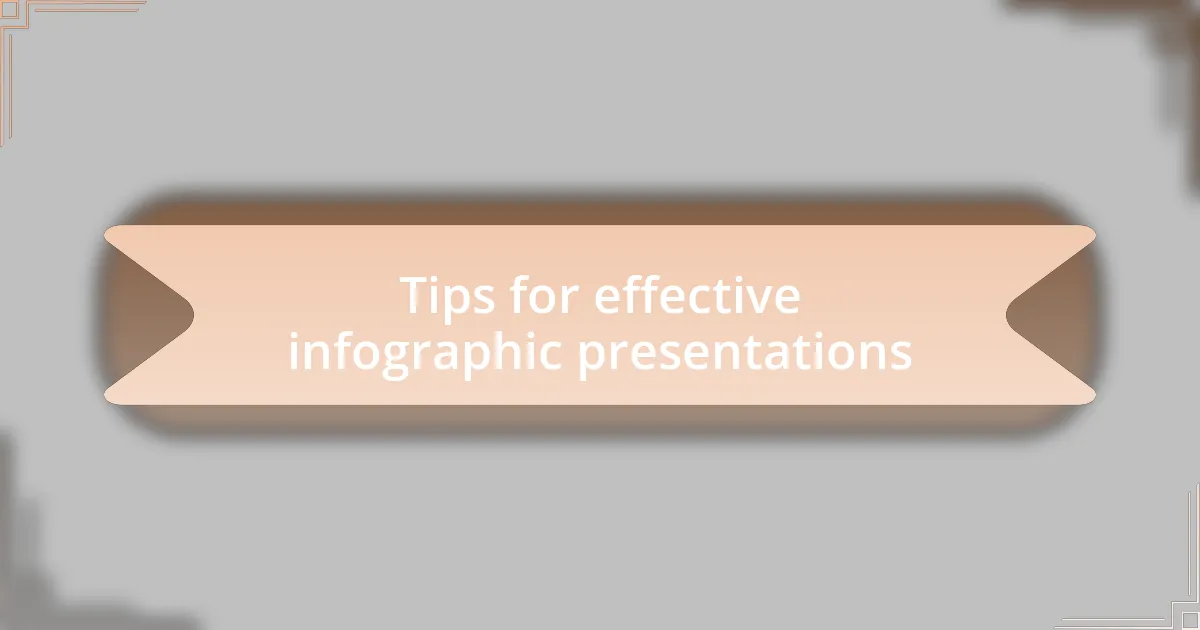 Tips for effective infographic presentations