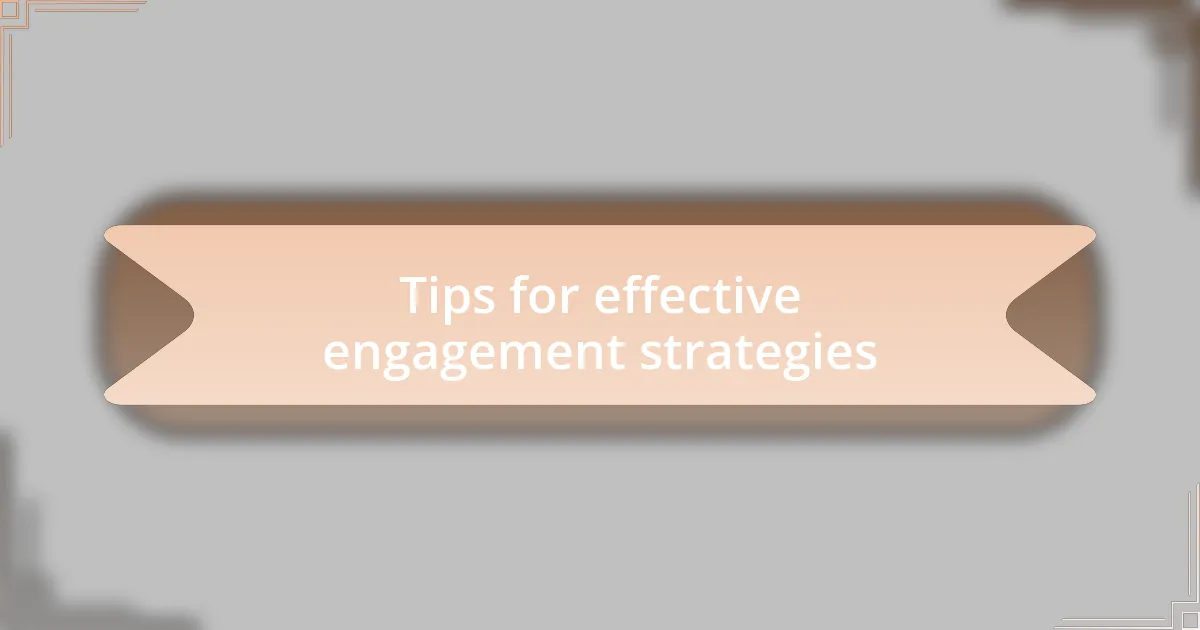 Tips for effective engagement strategies