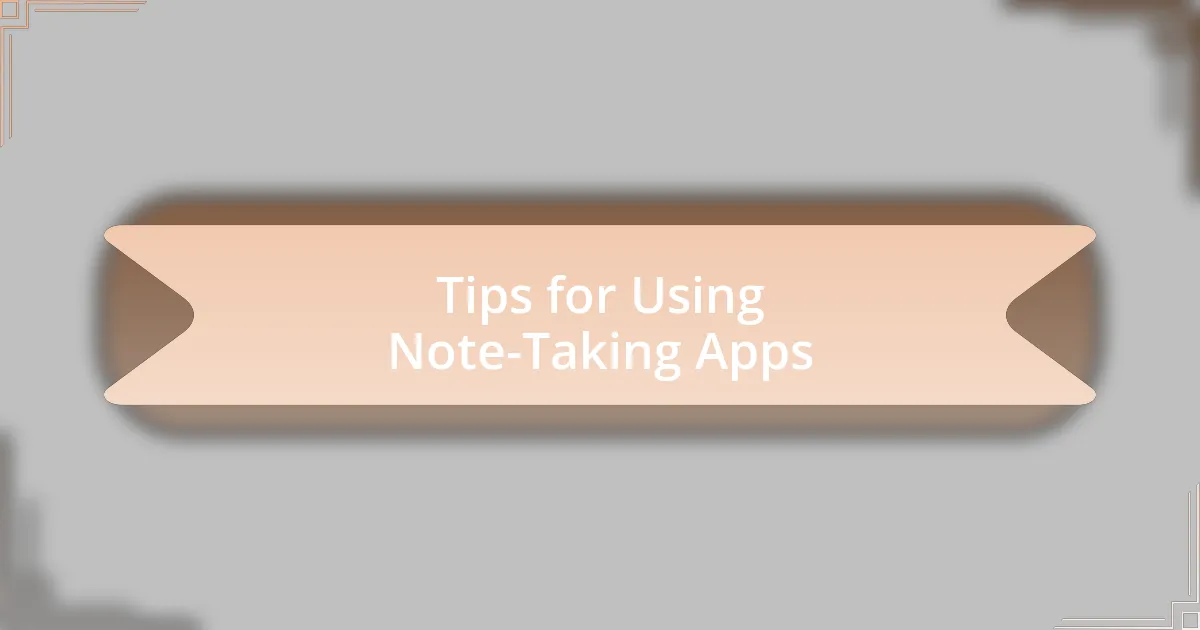 Tips for Using Note-Taking Apps