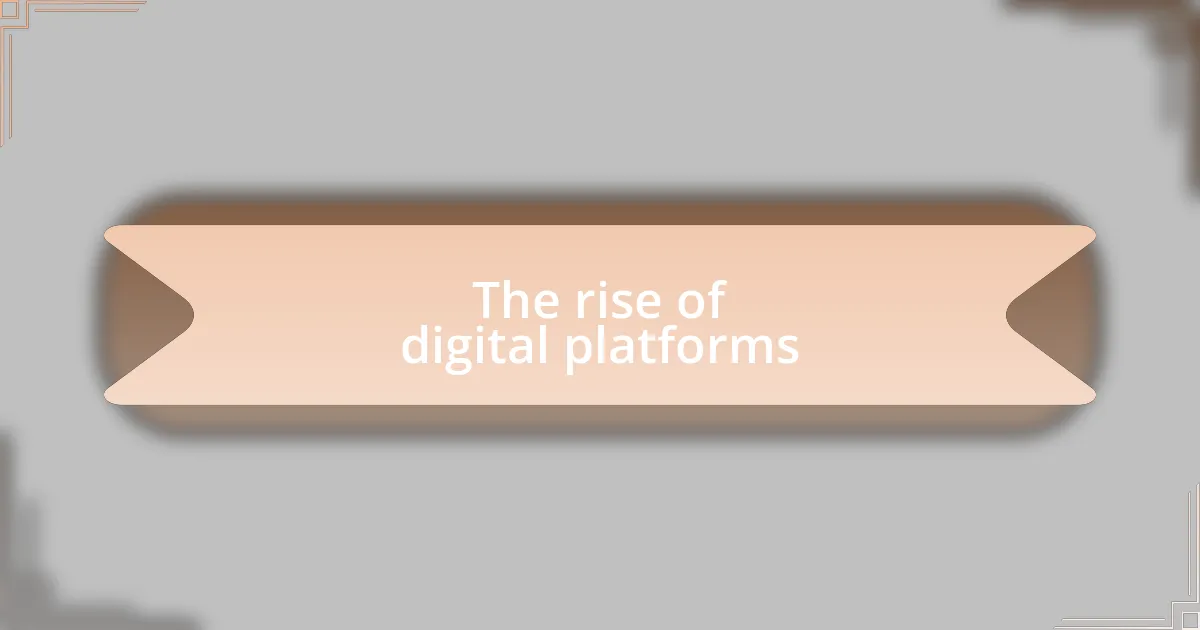 The rise of digital platforms