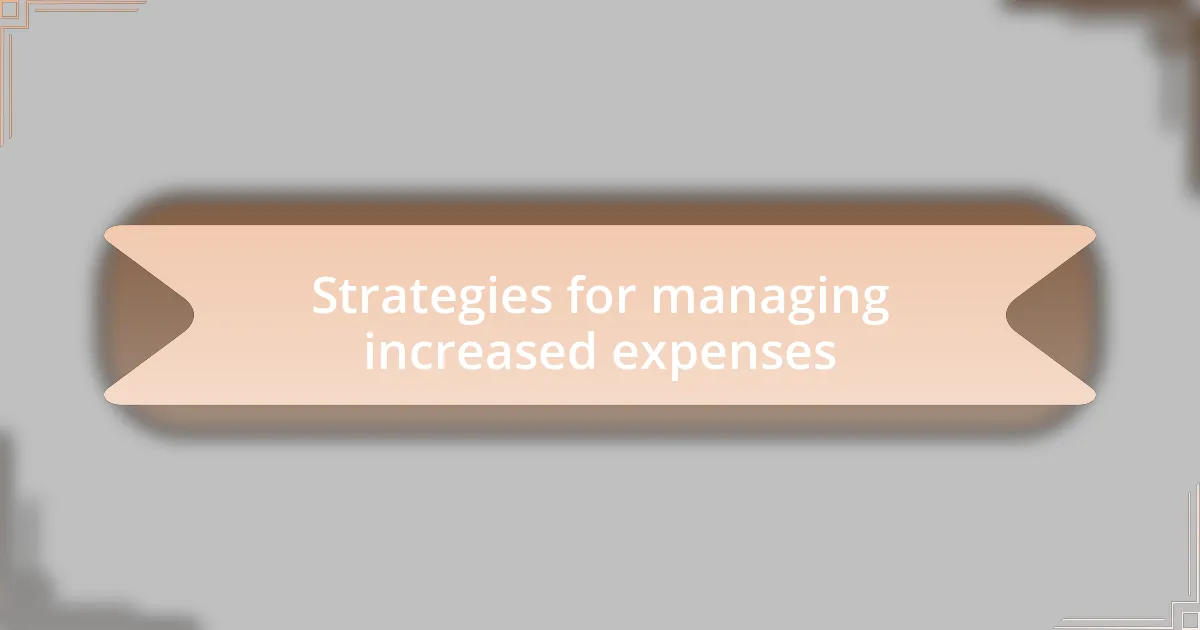 Strategies for managing increased expenses