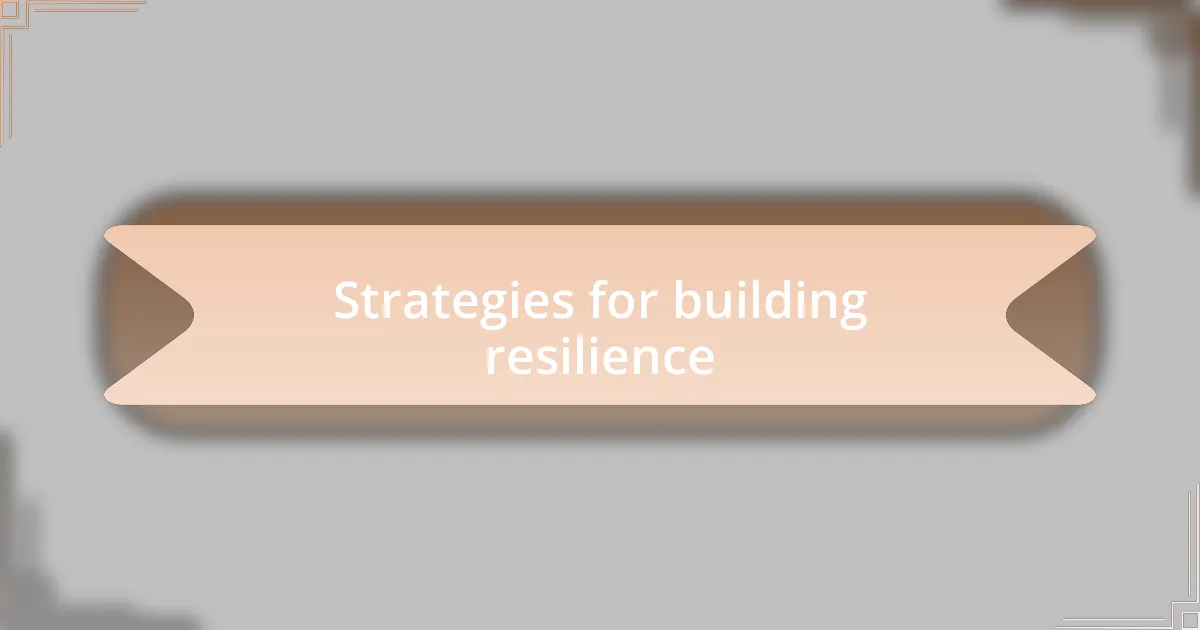 Strategies for building resilience