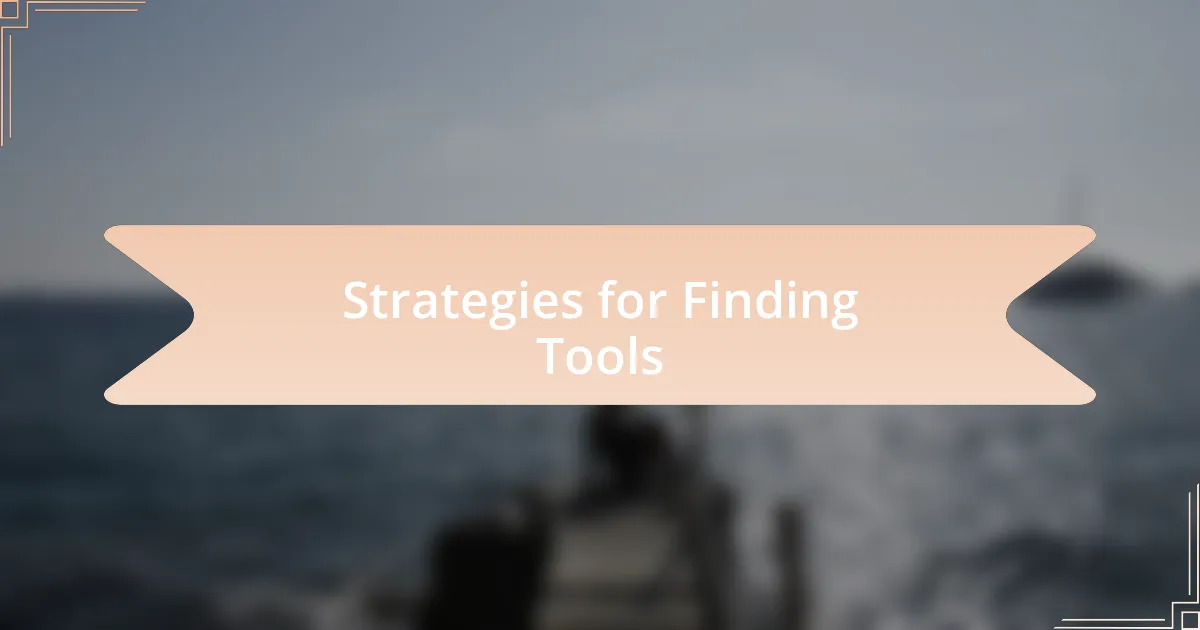 Strategies for Finding Tools