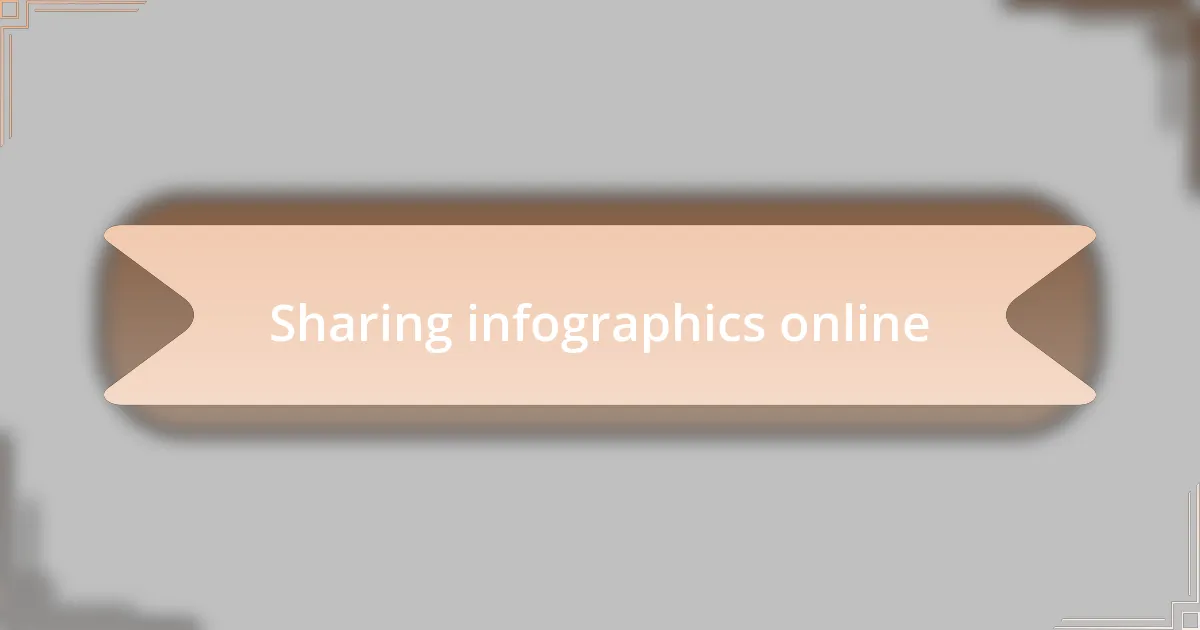 Sharing infographics online