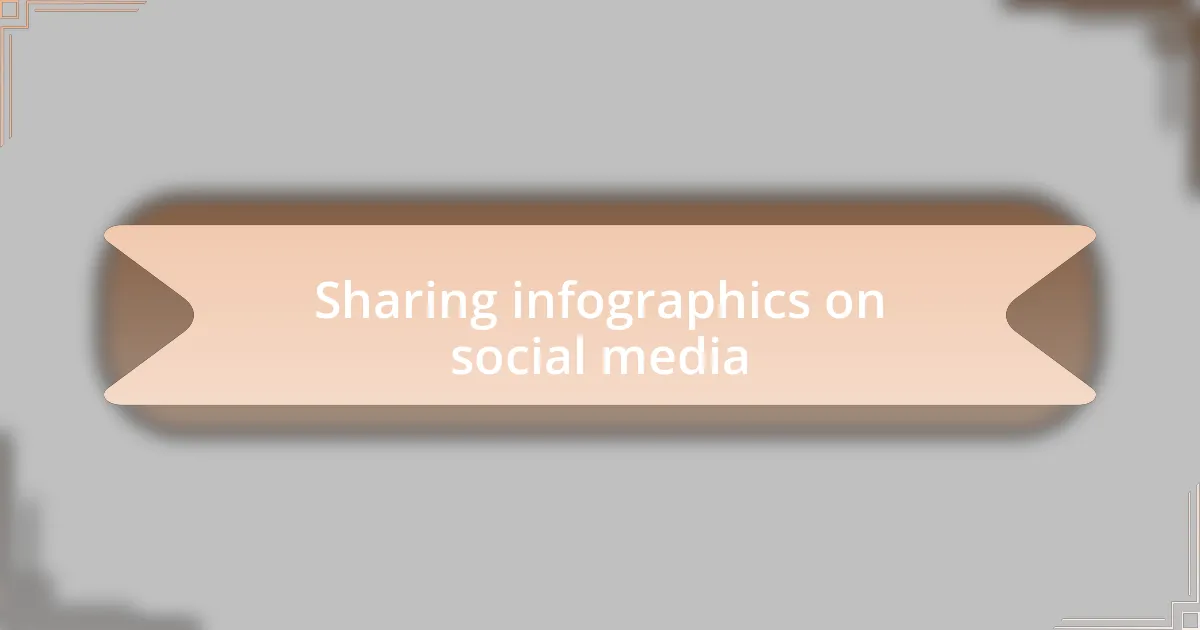 Sharing infographics on social media