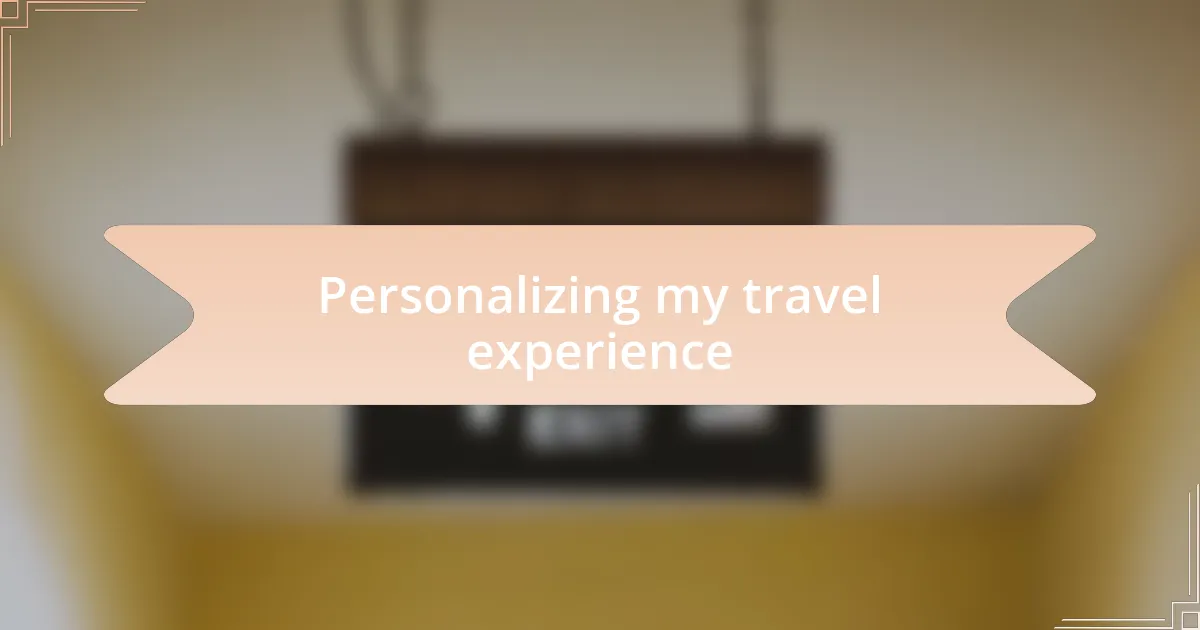 Personalizing my travel experience