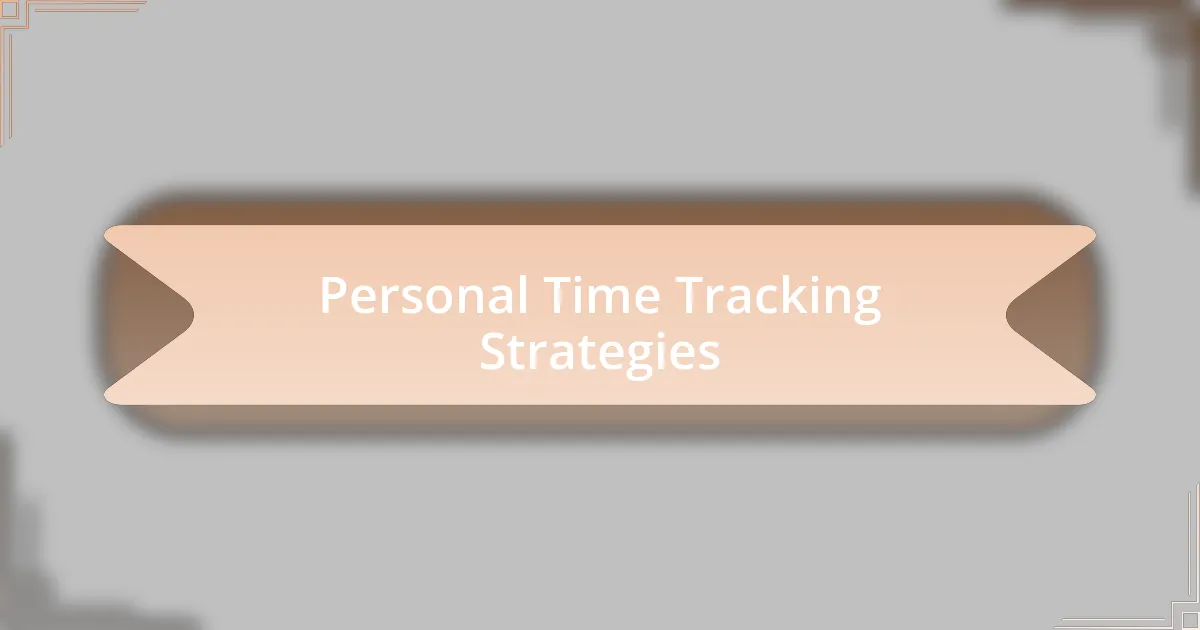 Personal Time Tracking Strategies