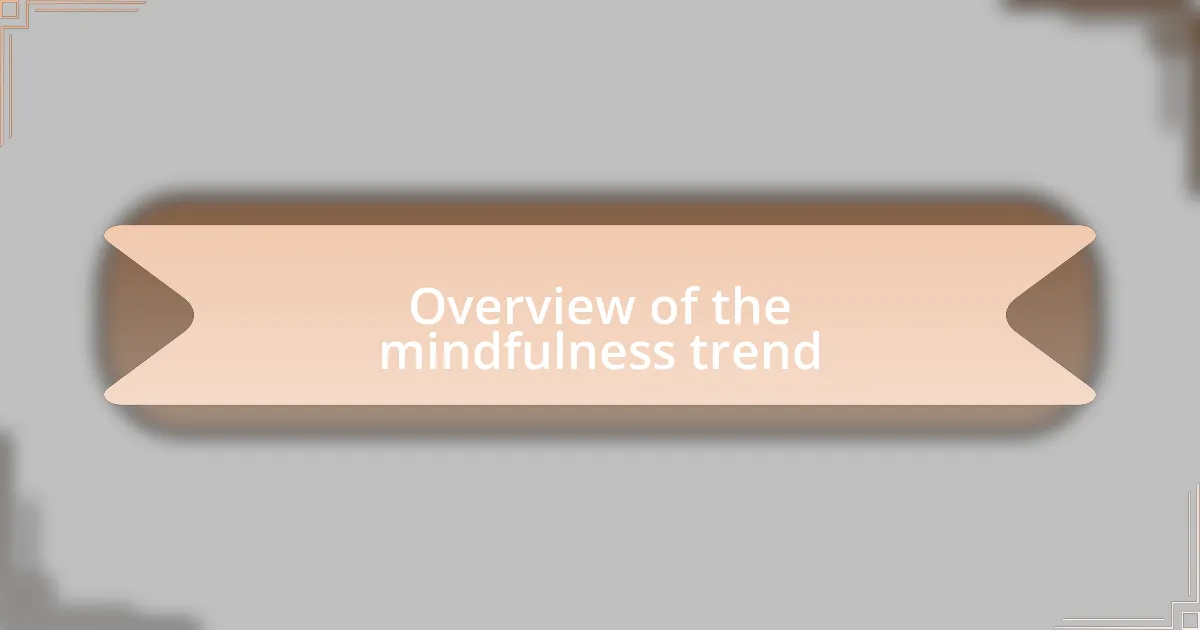 Overview of the mindfulness trend