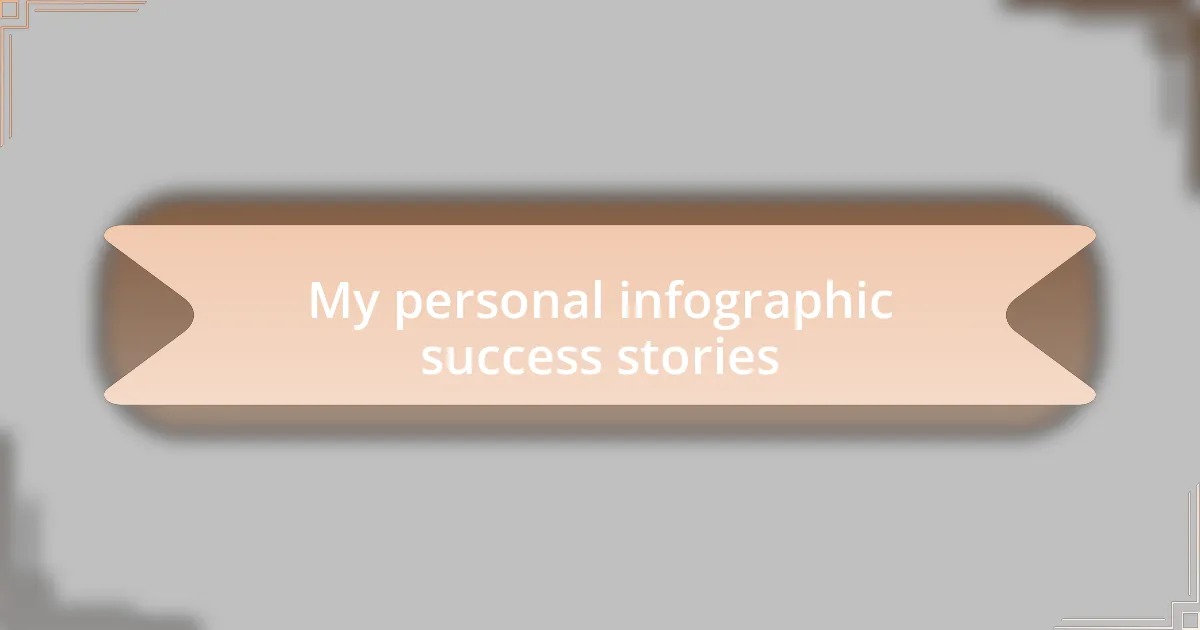 My personal infographic success stories