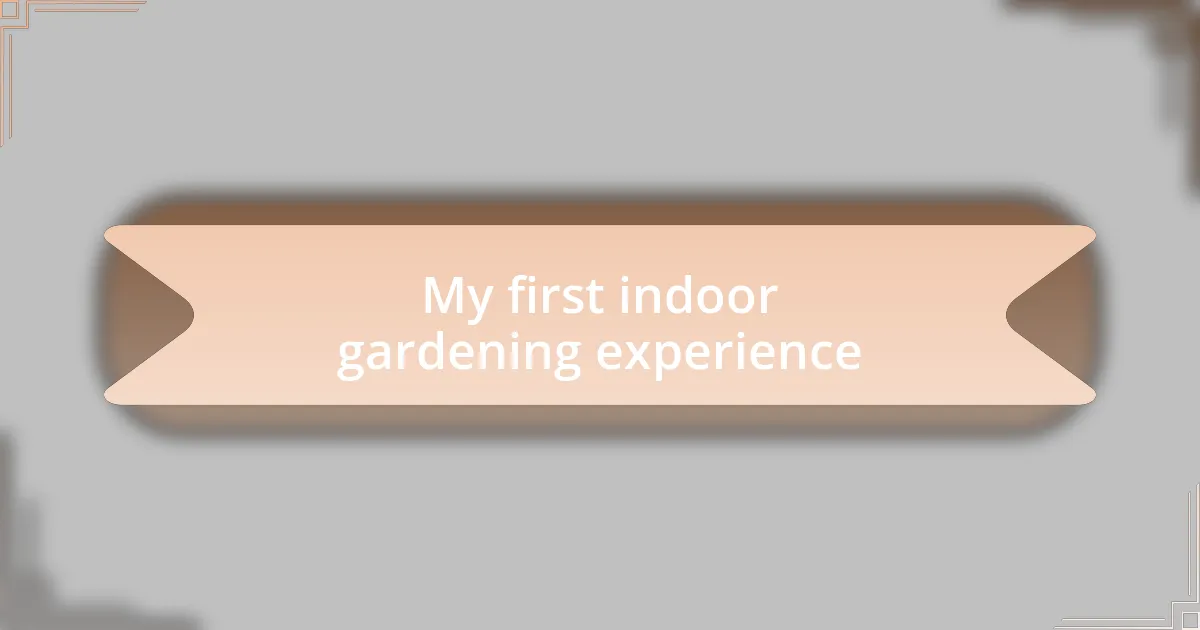 My first indoor gardening experience