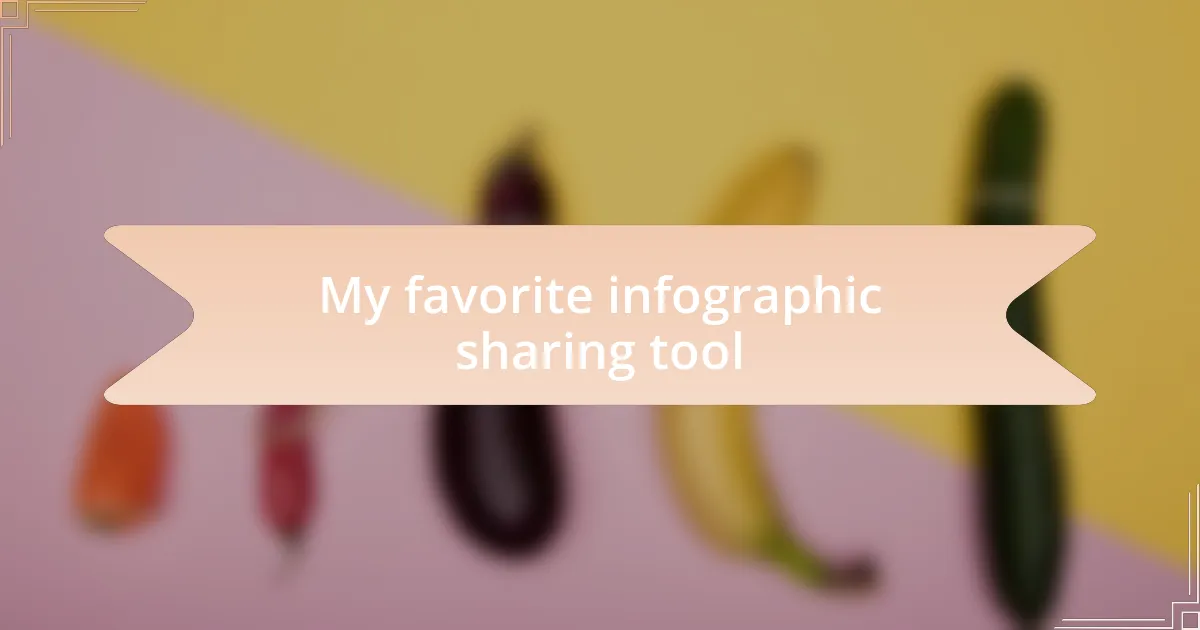 My favorite infographic sharing tool