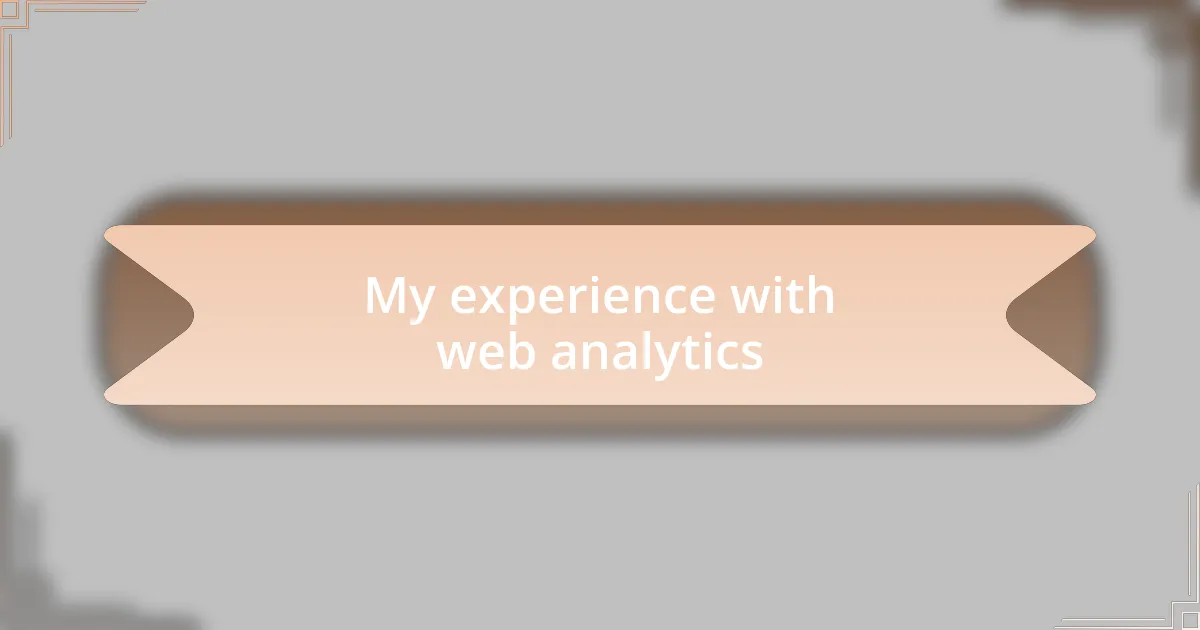 My experience with web analytics