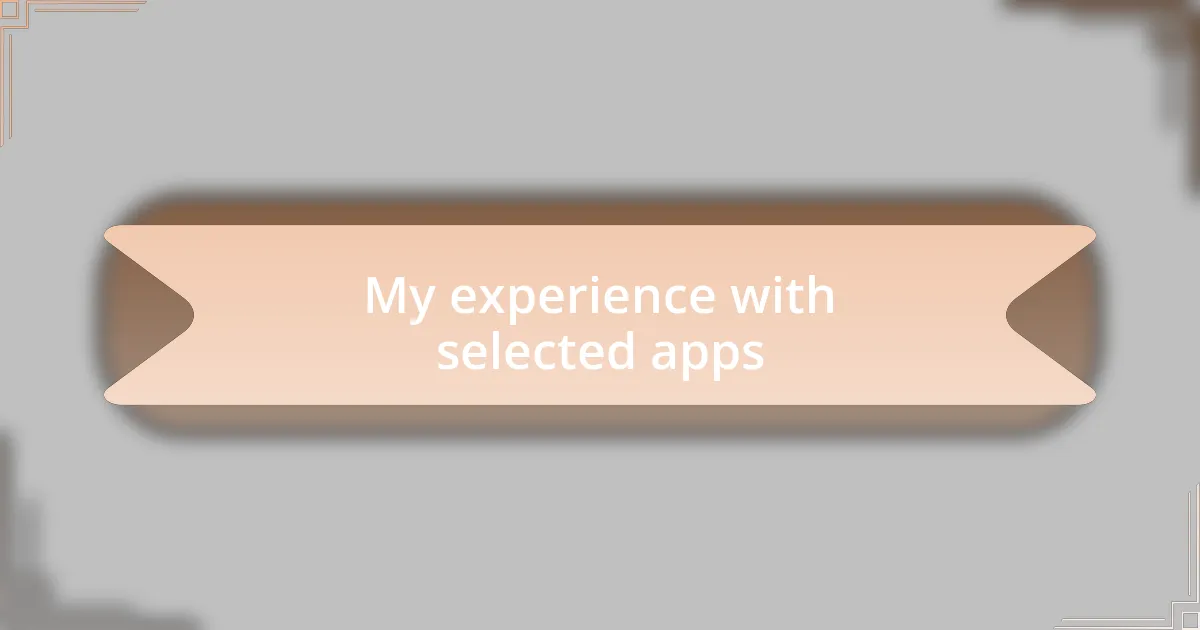 My experience with selected apps