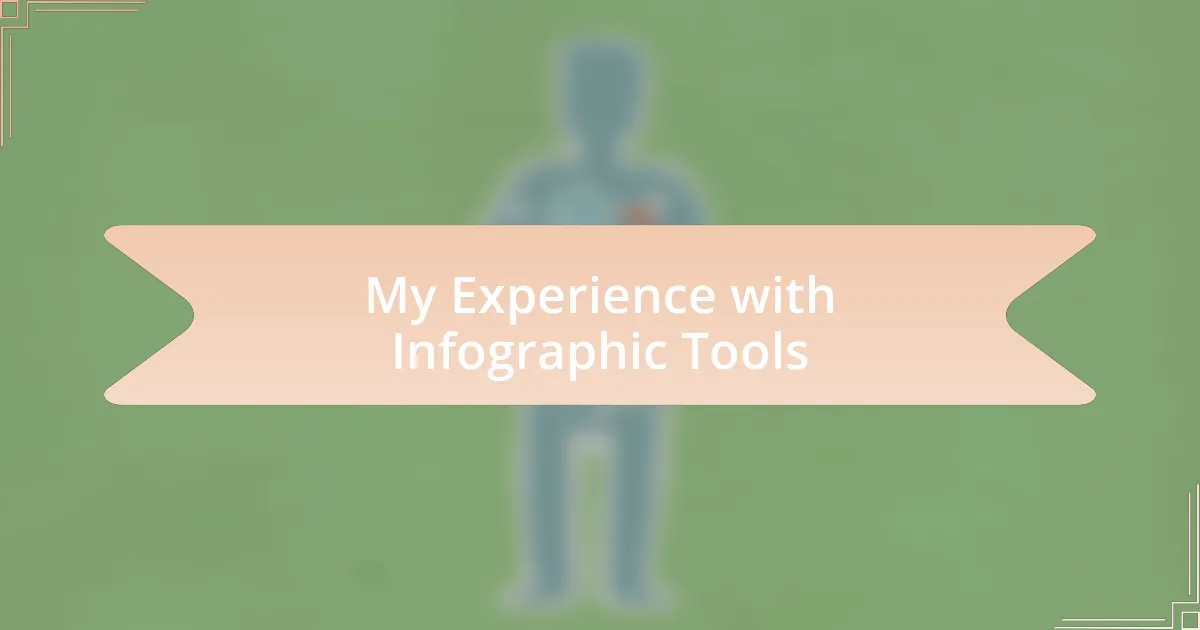 My Experience with Infographic Tools