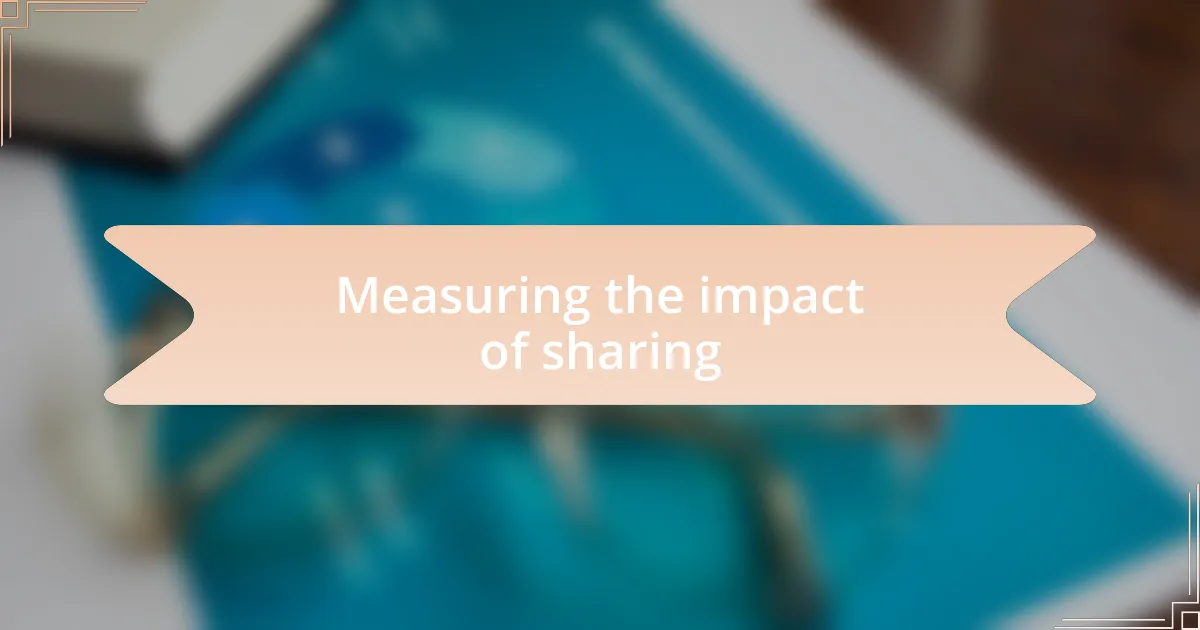 Measuring the impact of sharing