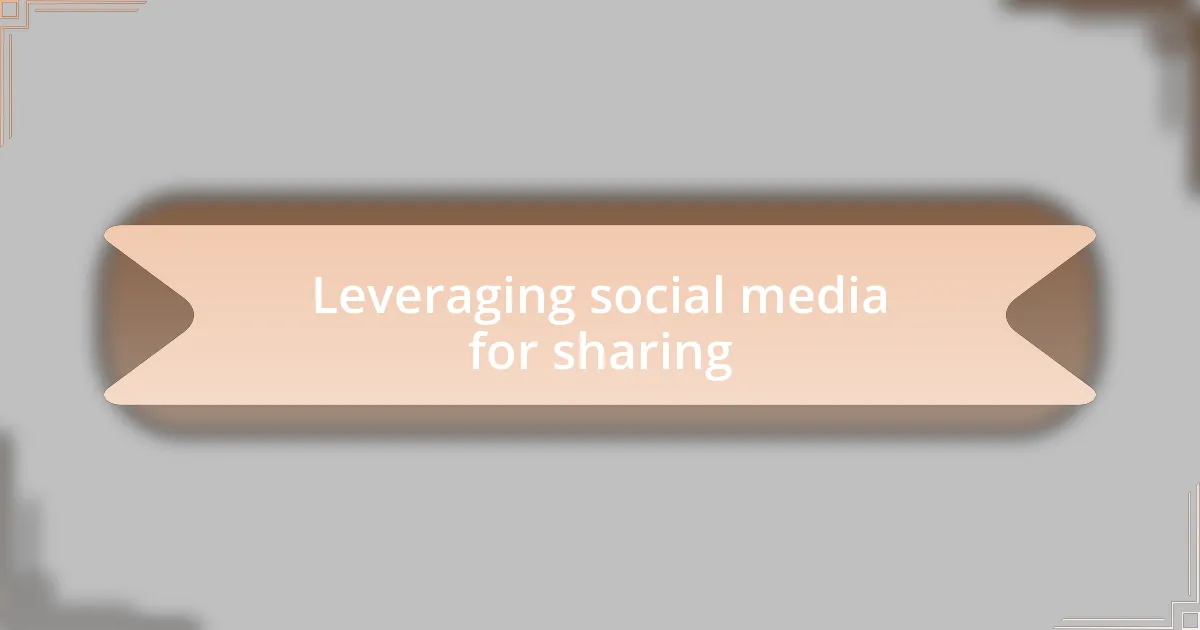 Leveraging social media for sharing