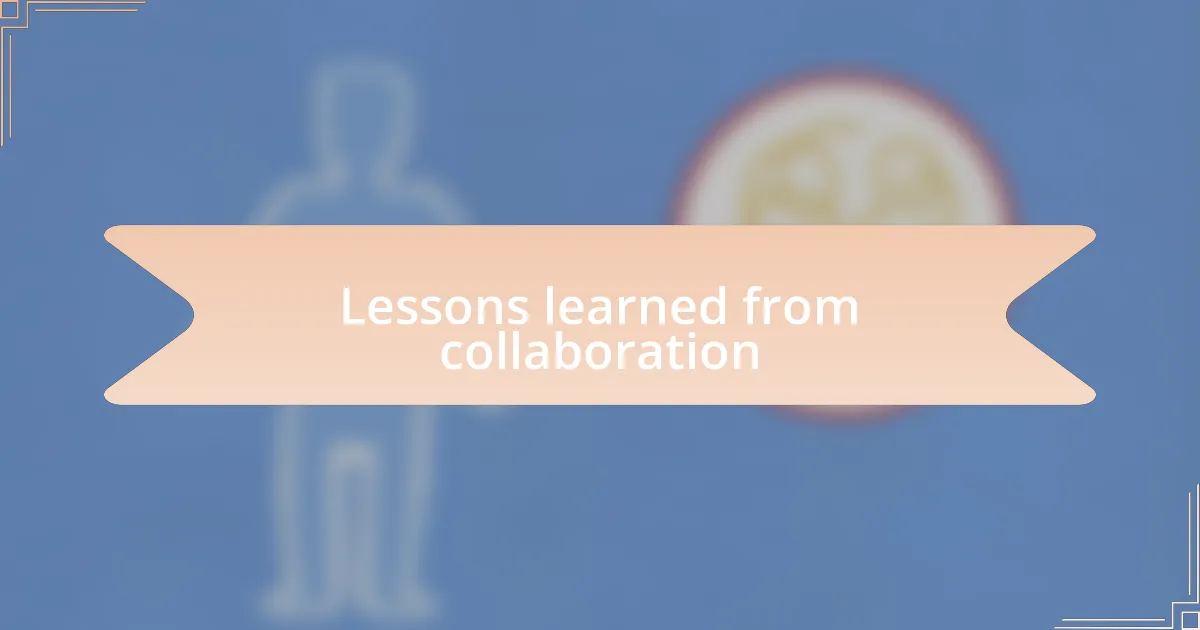 Lessons learned from collaboration