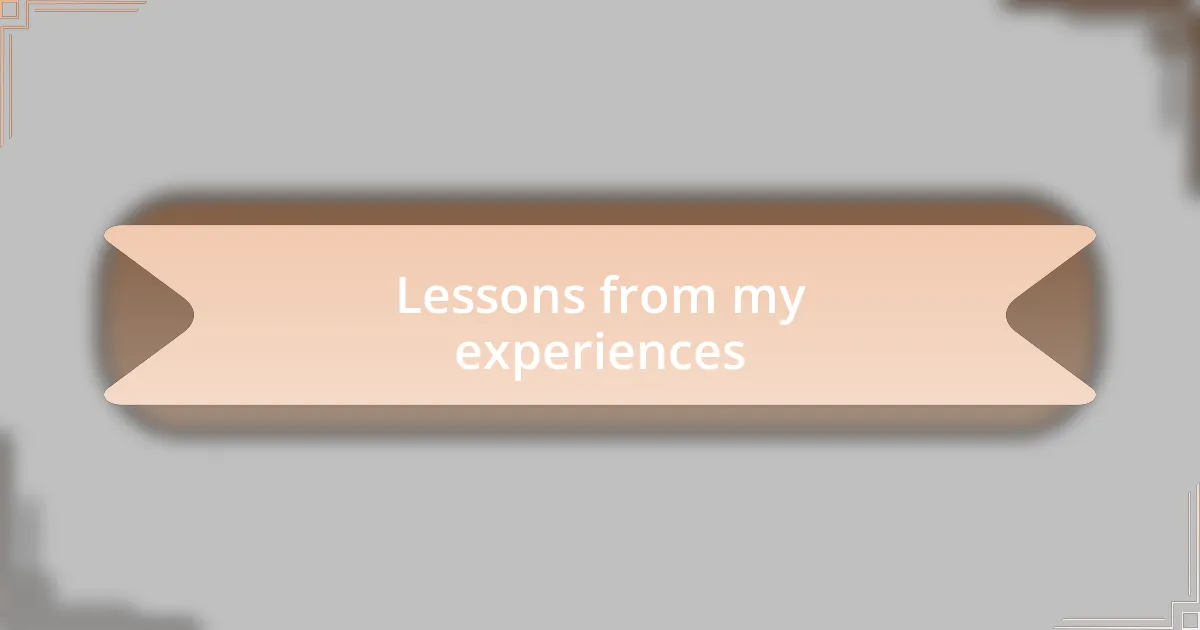 Lessons from my experiences