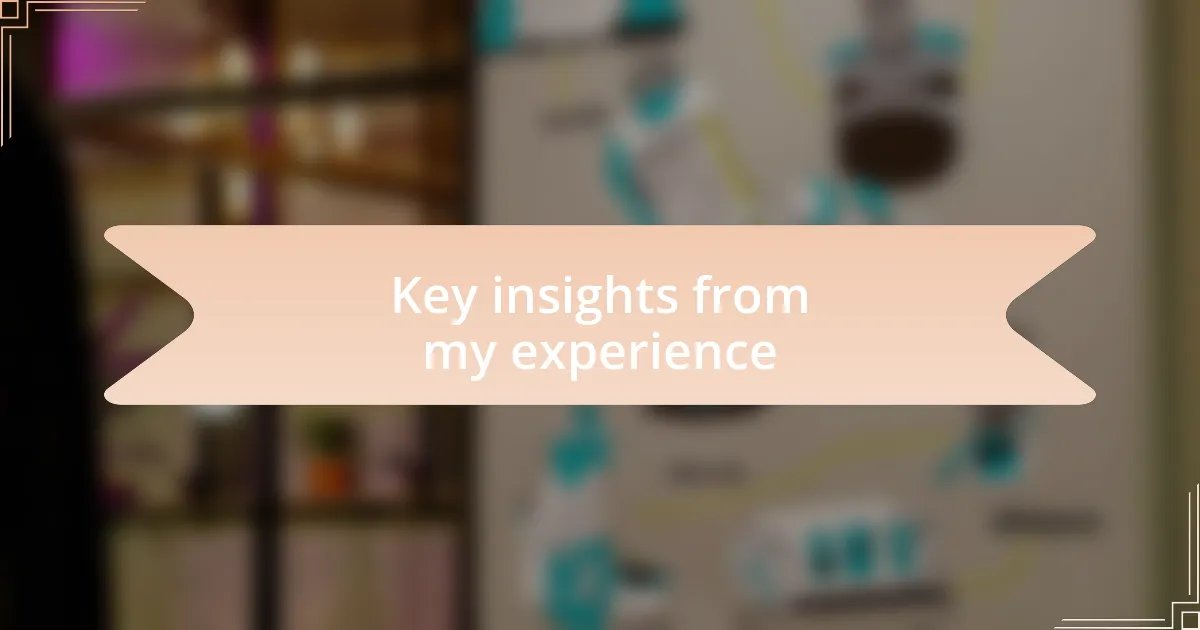 Key insights from my experience