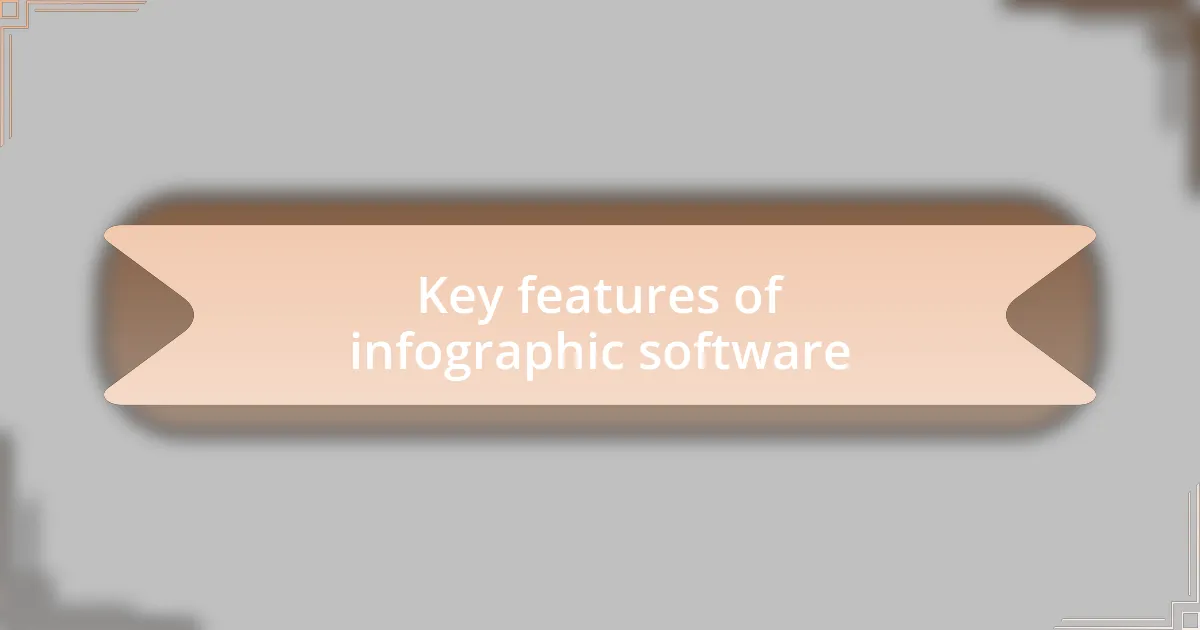 Key features of infographic software