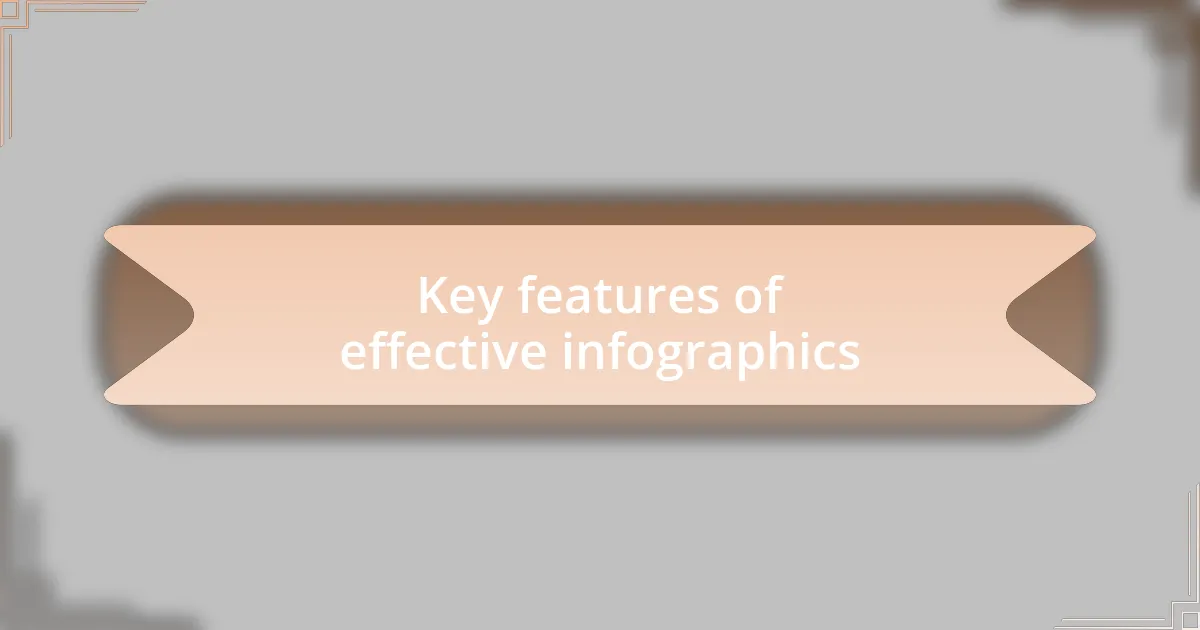 Key features of effective infographics