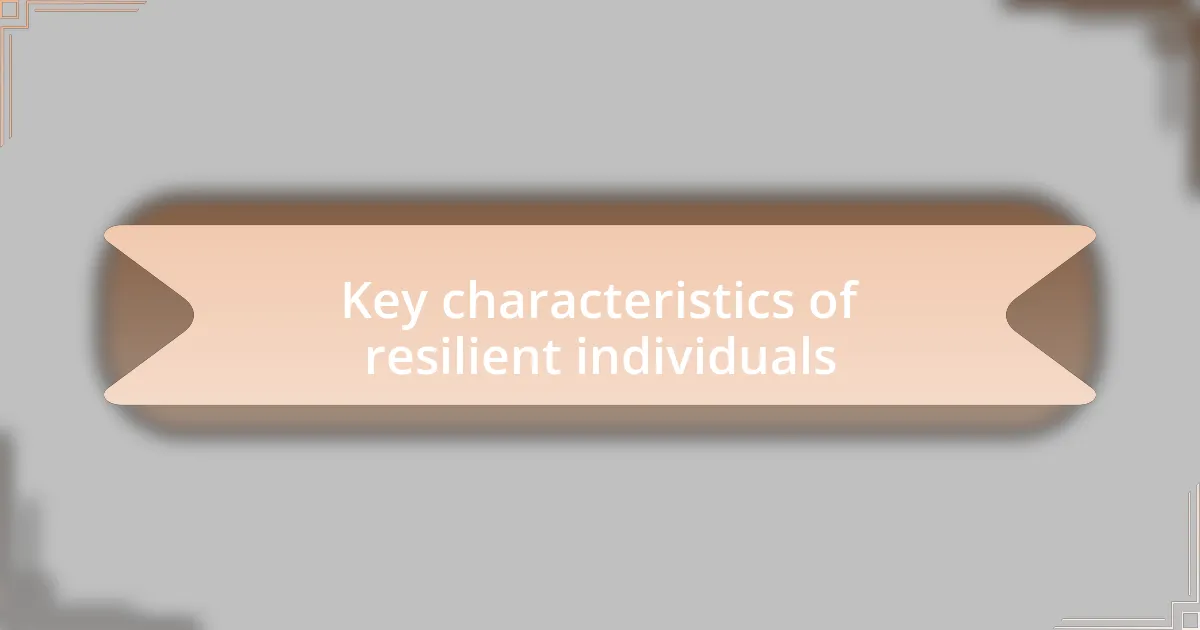 Key characteristics of resilient individuals