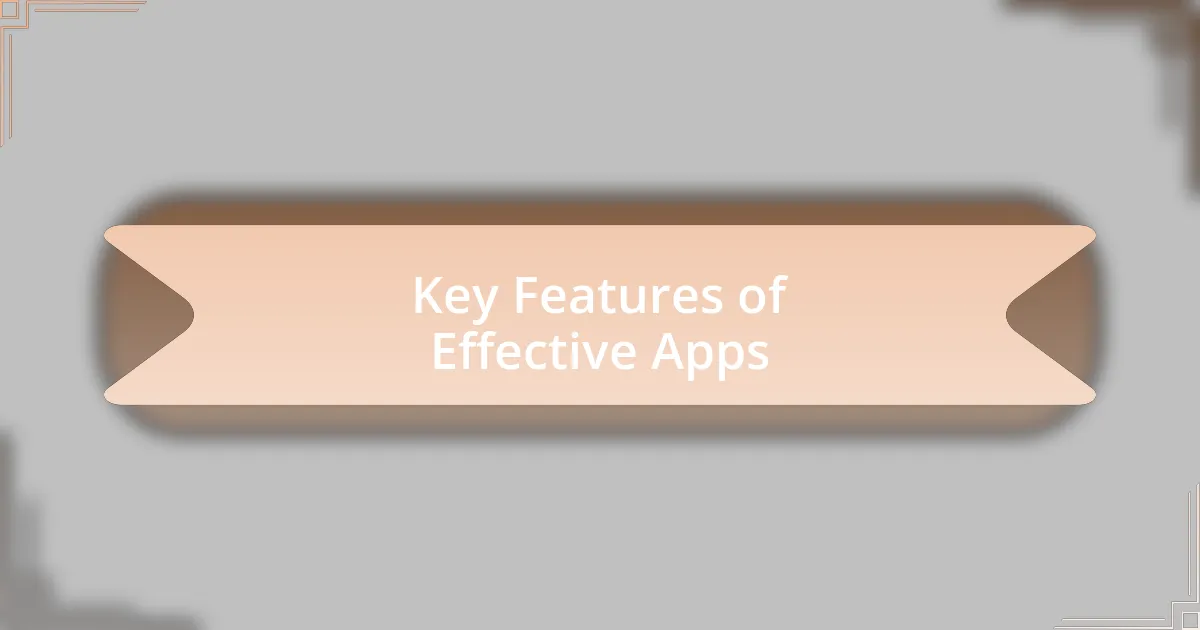 Key Features of Effective Apps