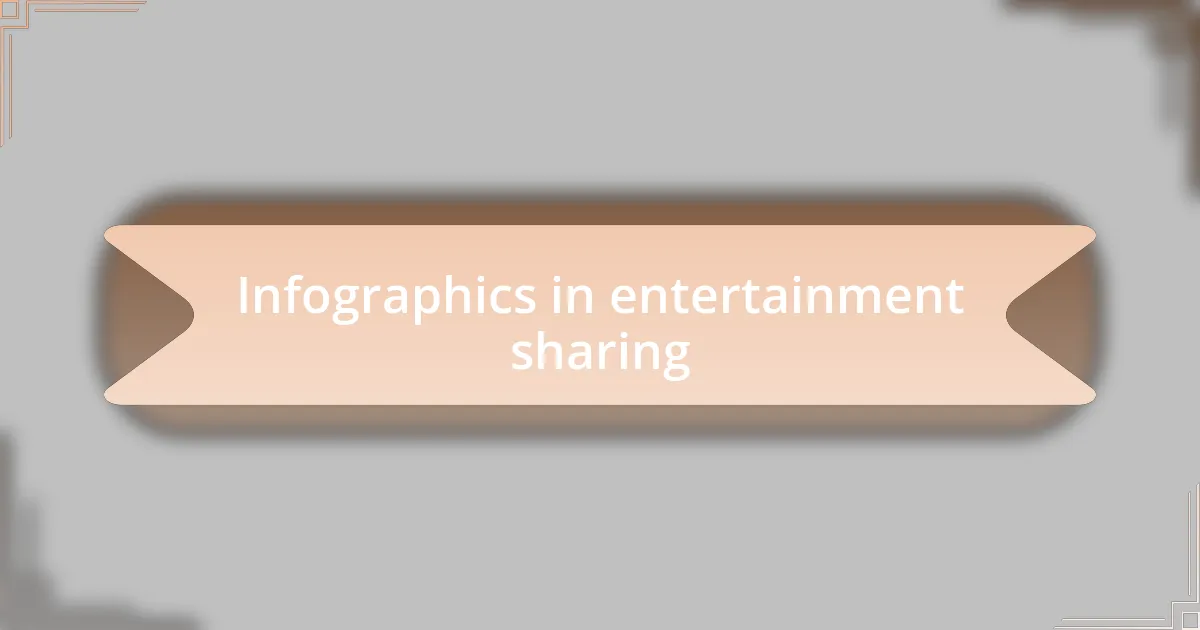 Infographics in entertainment sharing