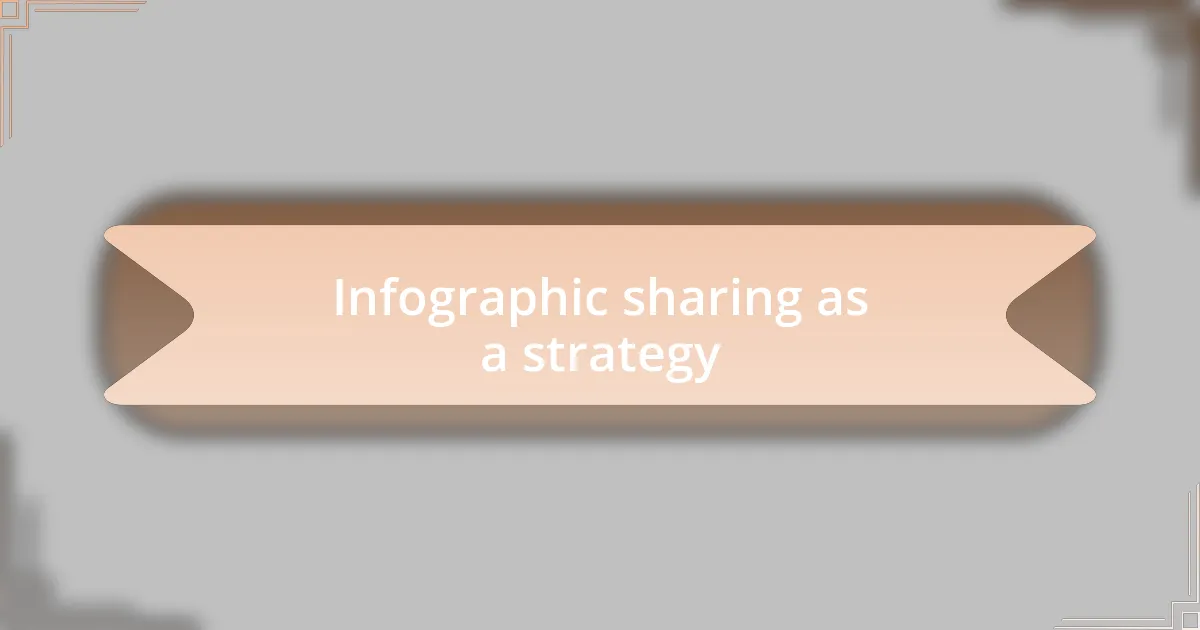 Infographic sharing as a strategy