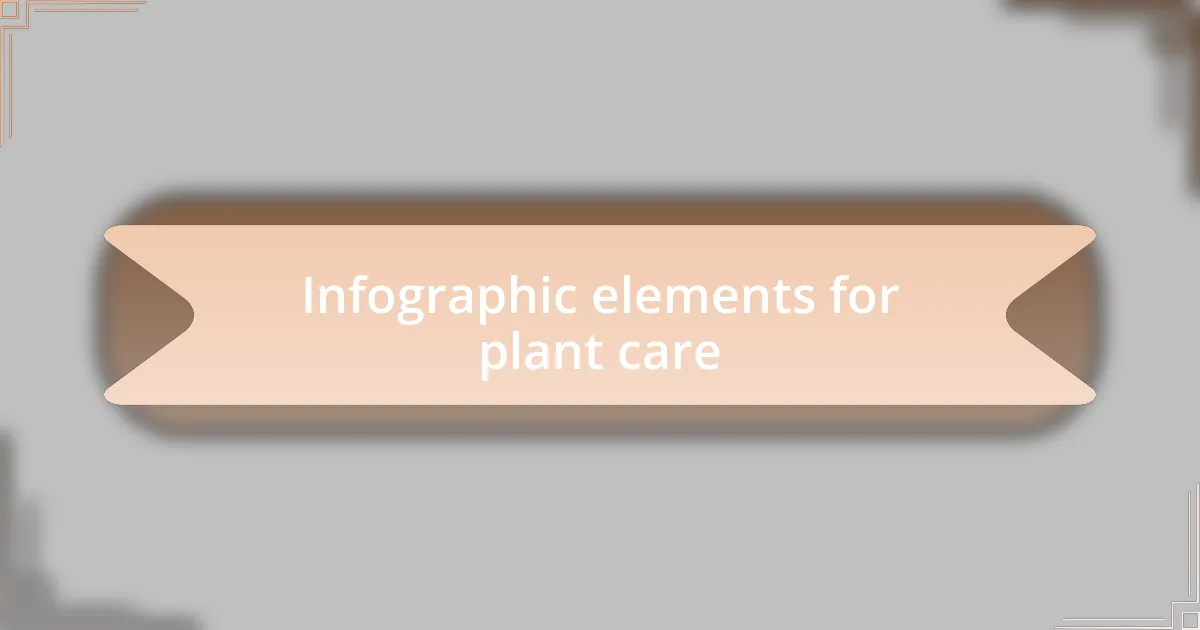 Infographic elements for plant care