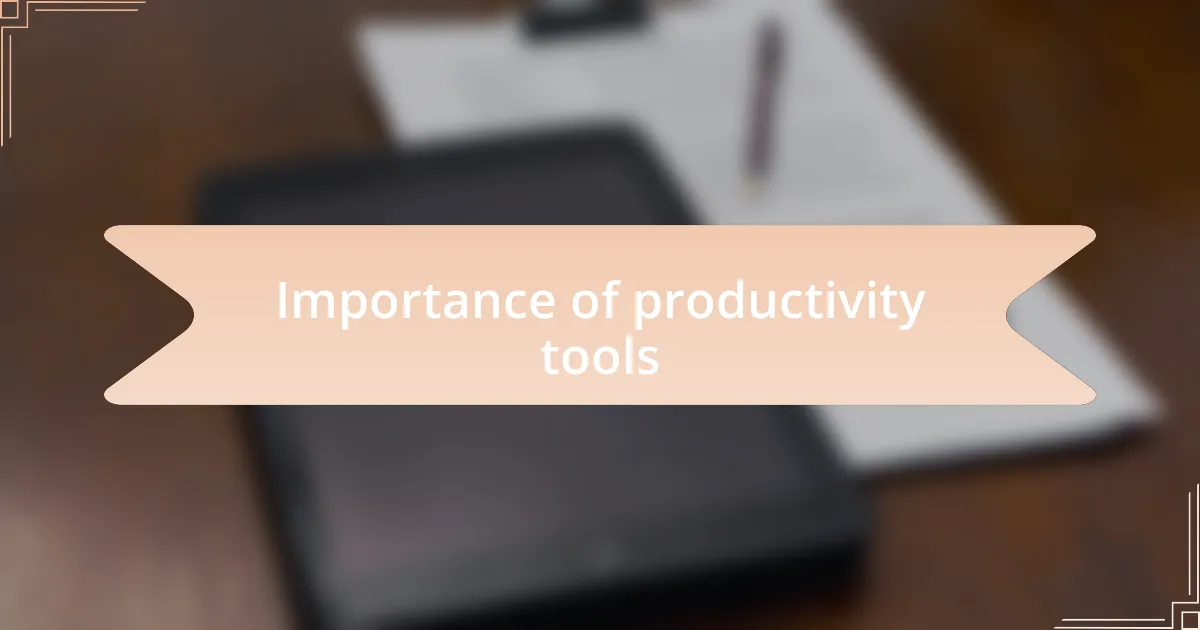 Importance of productivity tools