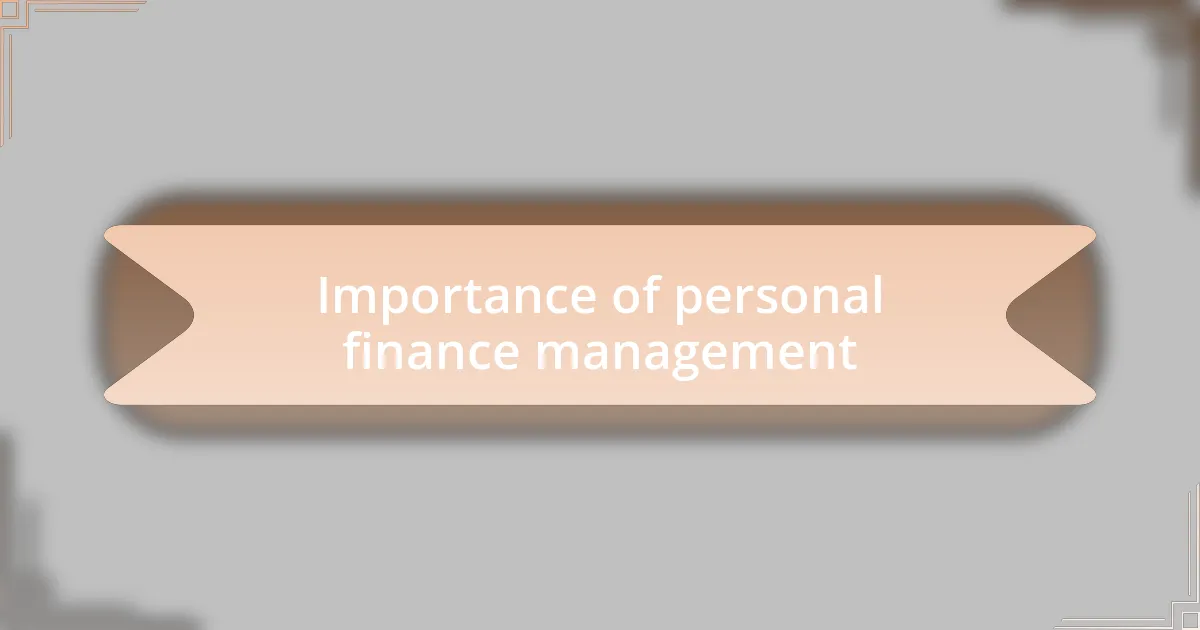 Importance of personal finance management