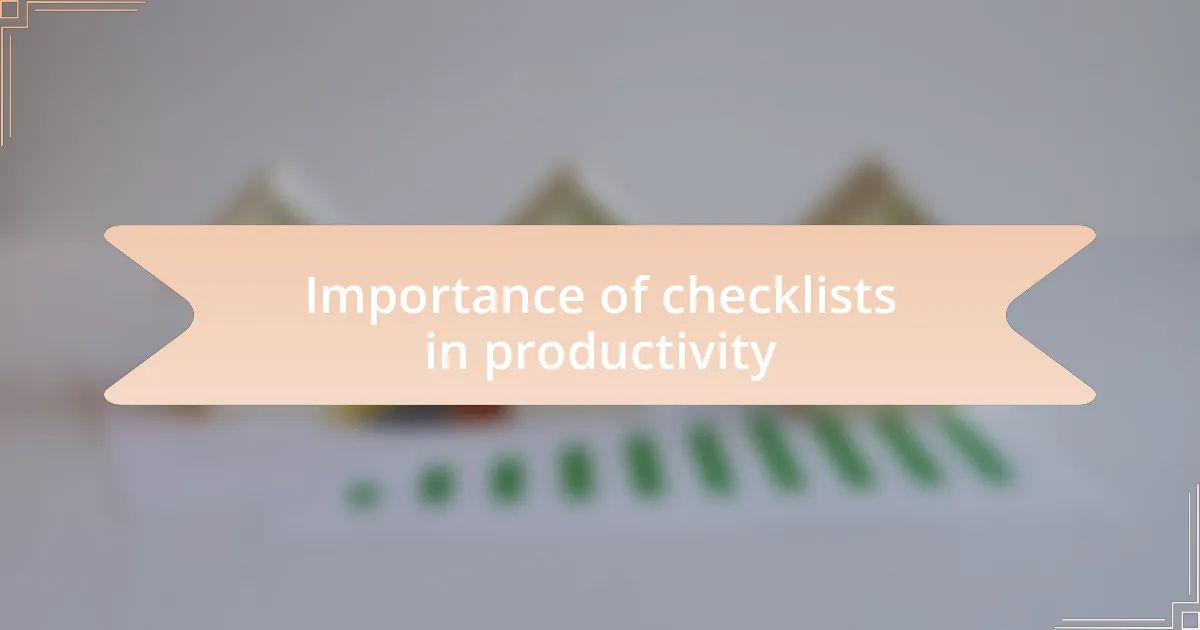 Importance of checklists in productivity