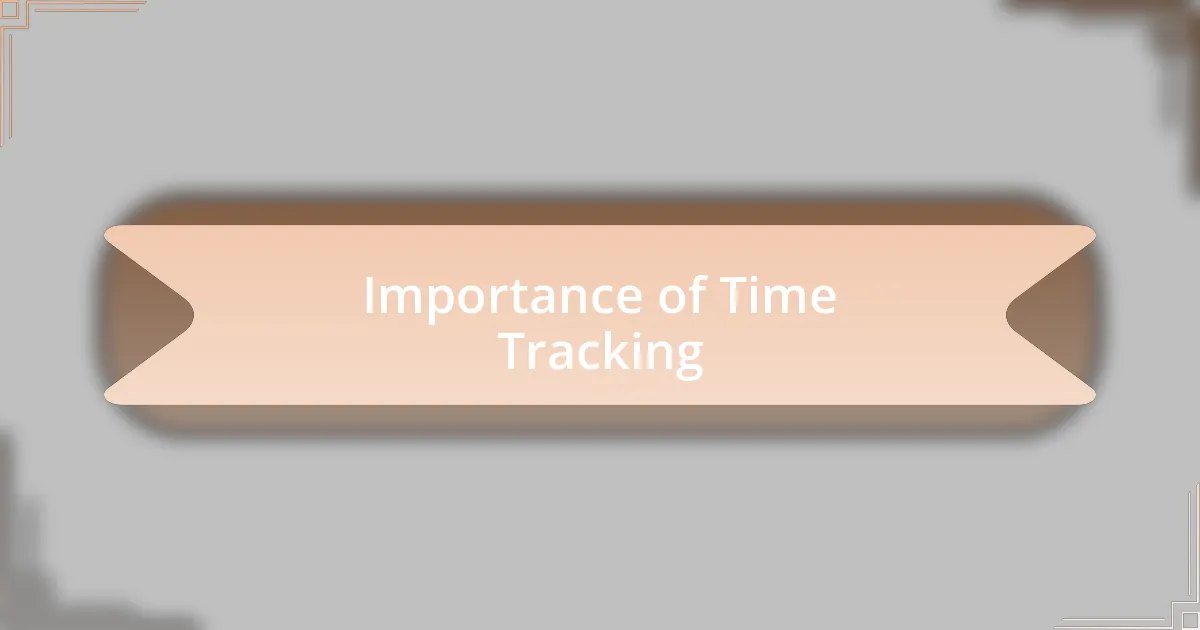 Importance of Time Tracking