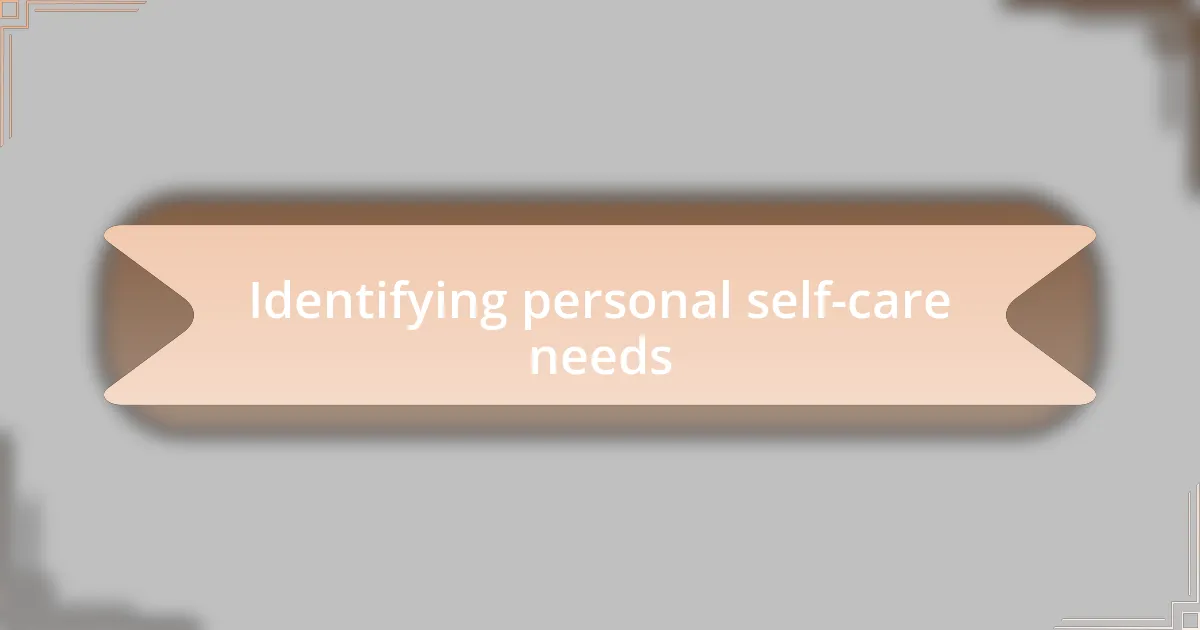 Identifying personal self-care needs