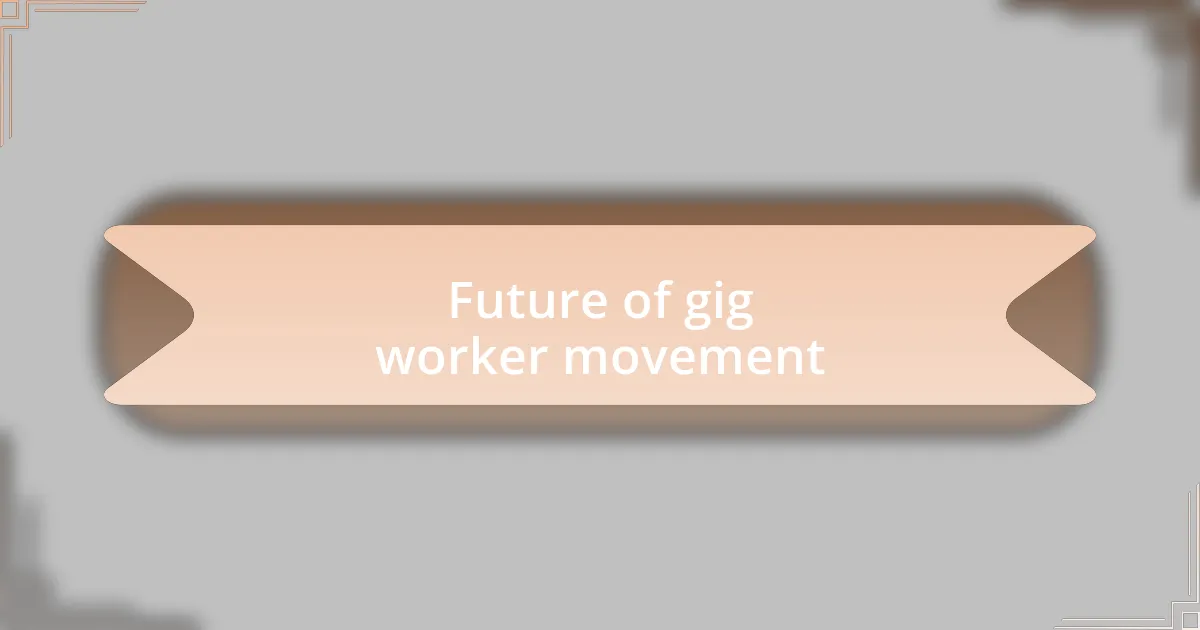 Future of gig worker movement